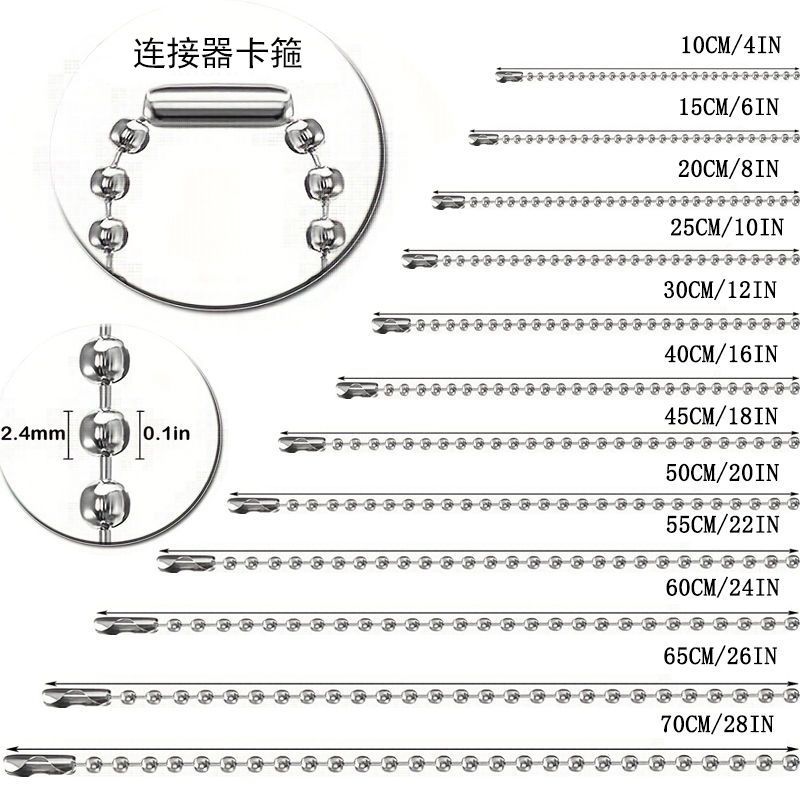 连接器卡箍

2.4mm

0.1in

10CM/4IN

15CM/6IN

20CM/8IN

25CM/10IN

30CM/12IN

40CM/16IN

45CM/18IN

50CM/20IN

55CM/22IN

60CM/24IN

65CM/26IN

70CM/28IN