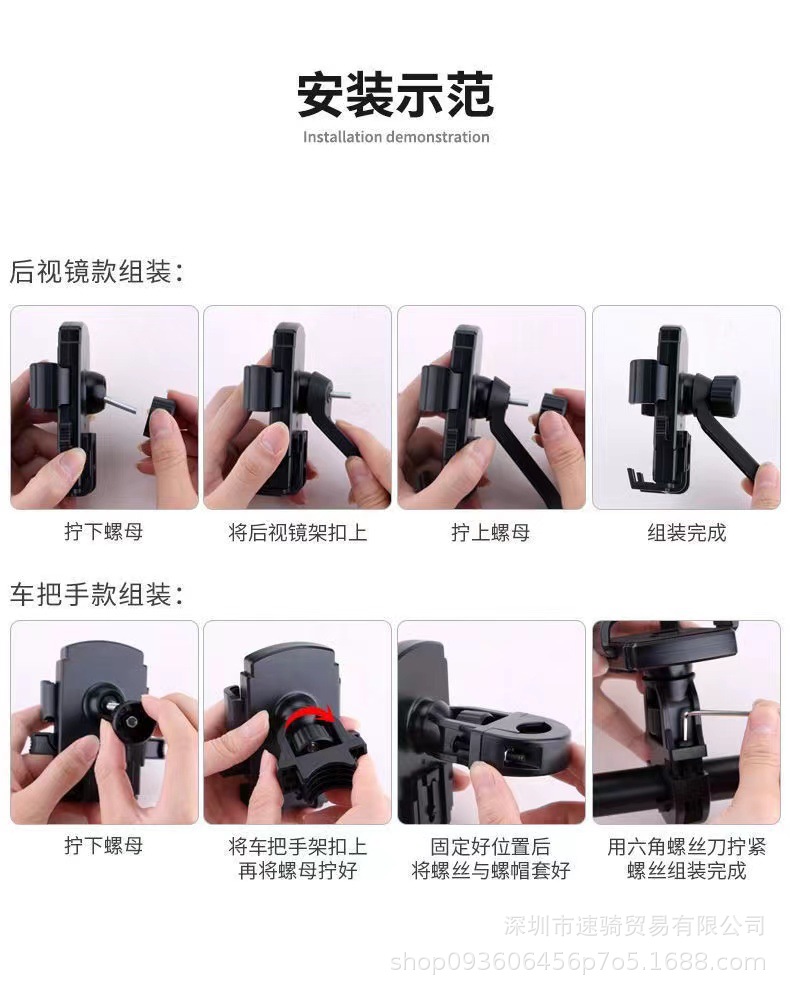 安装示范
Installation demonstration

后视镜款组装：

拧下螺母

将后视镜架扣上

拧上螺母

组装完成

车把手款组装：

拧下螺母

将车把手架扣上
再将螺母拧好

固定好位置后
将螺丝与螺帽套好

用六角螺丝刀拧紧
螺丝组装完成

深圳市速骑贸易有限公司
shop093606456p7o5.1688.com