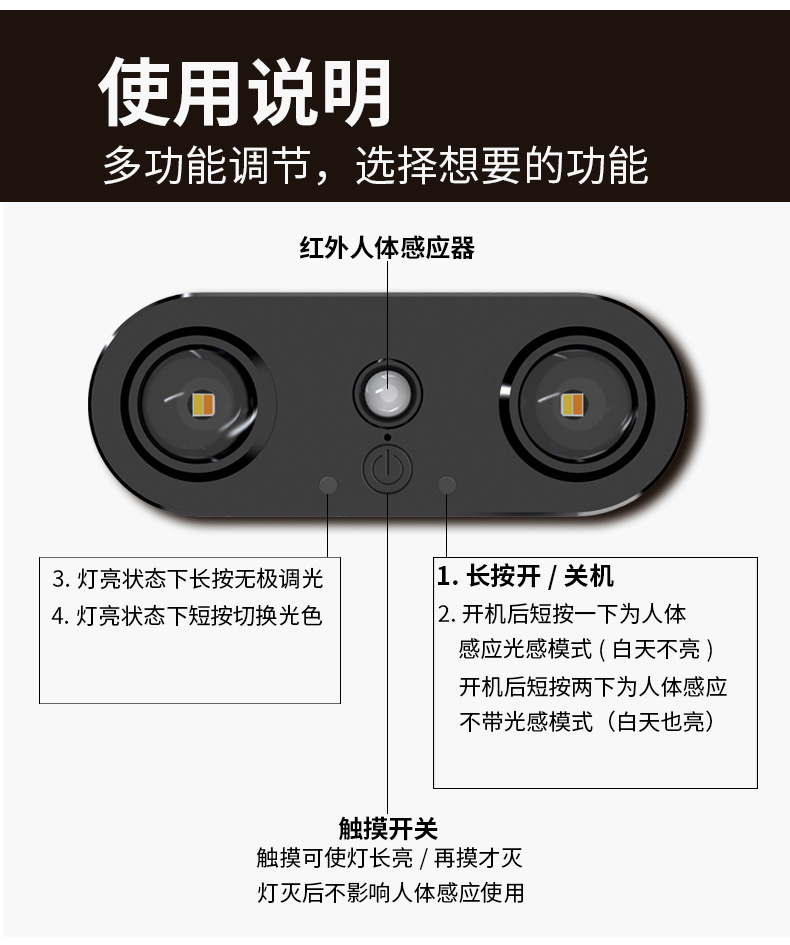 使用说明
多功能调节，选择想要的功能

红外人体感应器

3. 灯亮状态下长按无极调光
4. 灯亮状态下短按切换光色

1. 长按开 / 关机
2. 开机后短按一下为人体感应光感模式 ( 白天不亮 )
开机后短按两下为人体感应不带光感模式（白天也亮）

触摸开关
触摸可使灯长亮 / 再摸才灭
灯灭后不影响人体感应使用