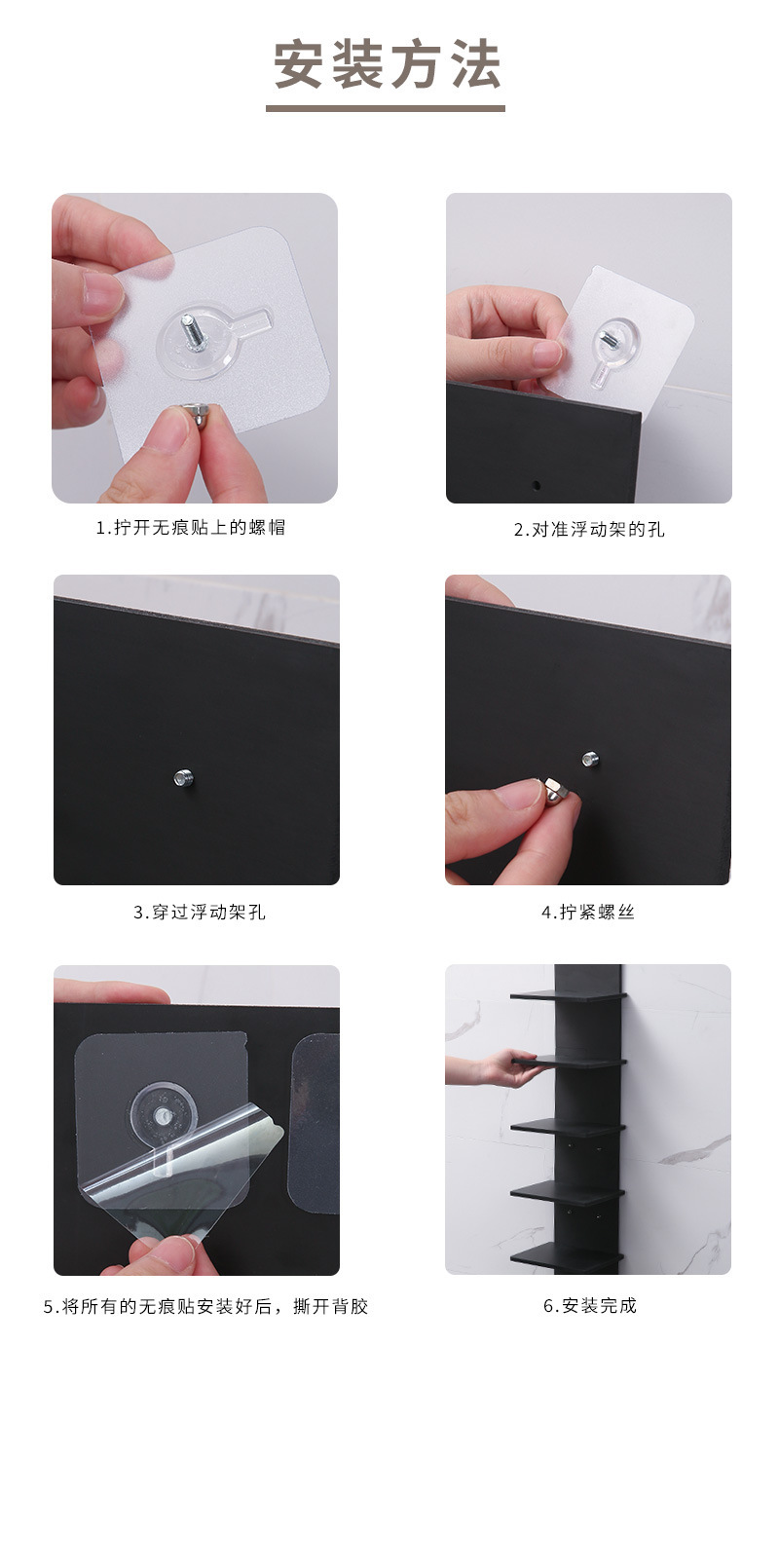 安装方法

1.拧开无痕贴上的螺帽

2.对准浮动架的孔

3.穿过浮动架孔

4.拧紧螺丝

5.将所有的无痕贴安装好后，撕开背胶

6.安装完成