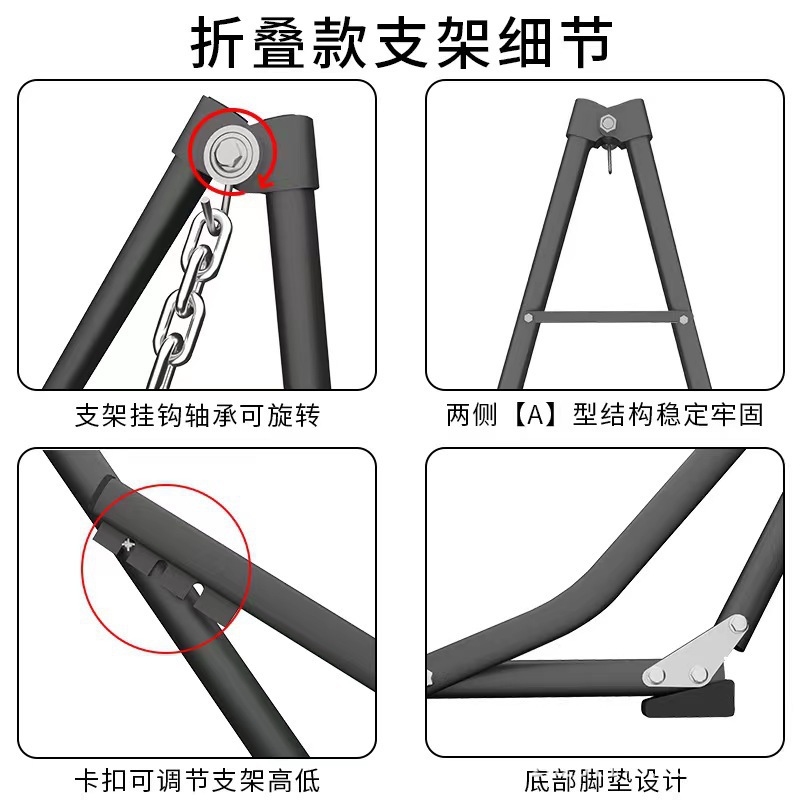 折叠款支架细节

支架挂钩轴承可旋转

两侧【A】型结构稳定牢固

卡扣可调节支架高低

底部脚垫设计