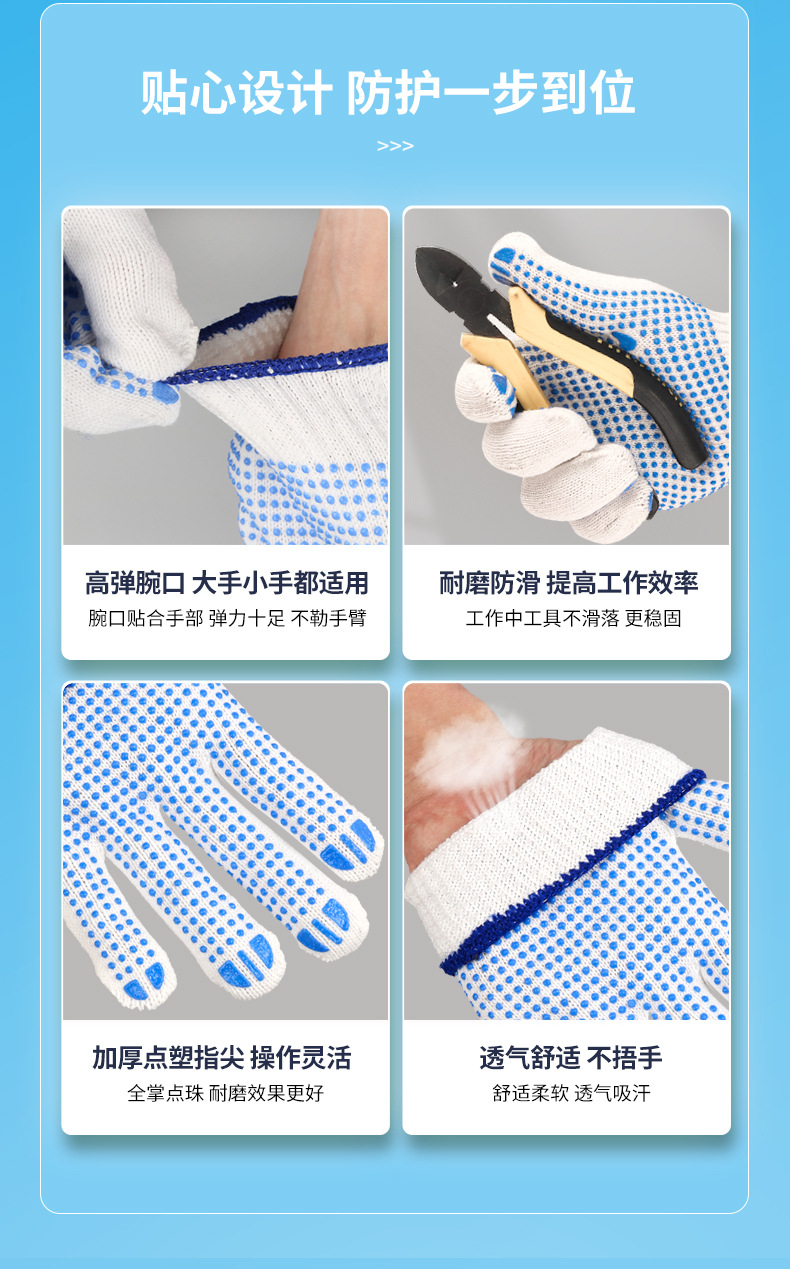 贴心设计 防护一步到位

>>>

高弹腕口 大手小手都适用

腕口贴合手部 弹力十足 不勒手臂

耐磨防滑 提高工作效率

工作中工具不滑落 更稳固

加厚点塑指尖 操作灵活

全掌点珠 耐磨效果更好

透气舒适 不捂手

舒适柔软 透气吸汗