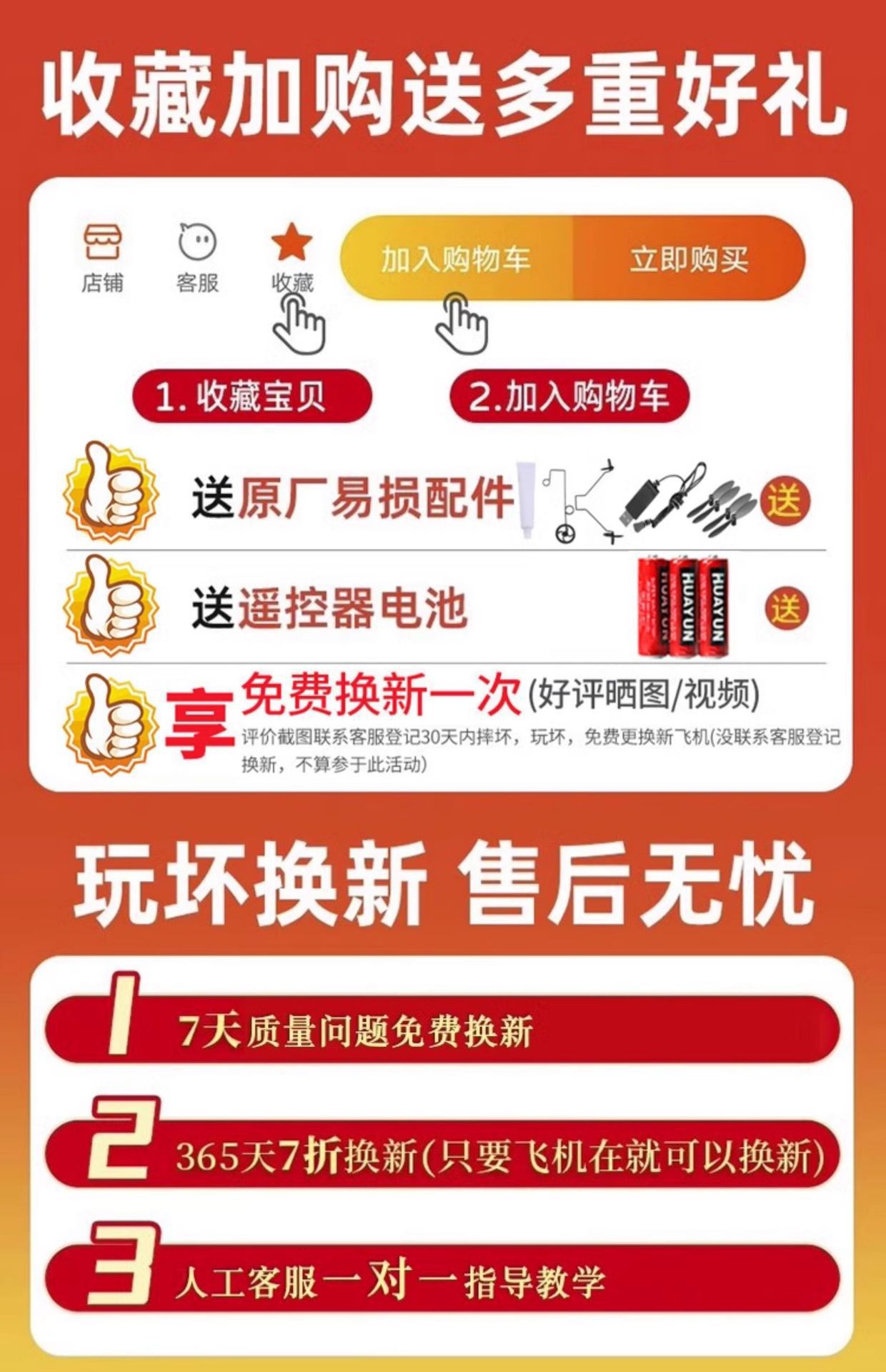 收藏加购送多重好礼

店铺 客服 收藏 加入购物车 立即购买

1. 收藏宝贝 2.加入购物车

送原厂易损配件 送

送遥控器电池 HUAYUN HUAYUN HUAYUN 送

享 免费换新一次(好评晒图/视频)
评价截图联系客服登记30天内摔坏，玩坏，免费更换新飞机(没联系客服登记换新，不算参于此活动)

玩坏换新 售后无忧

1 7天质量问题免费换新

2 365天7折换新(只要飞机在就可以换新)

3 人工客服一对一指导教学