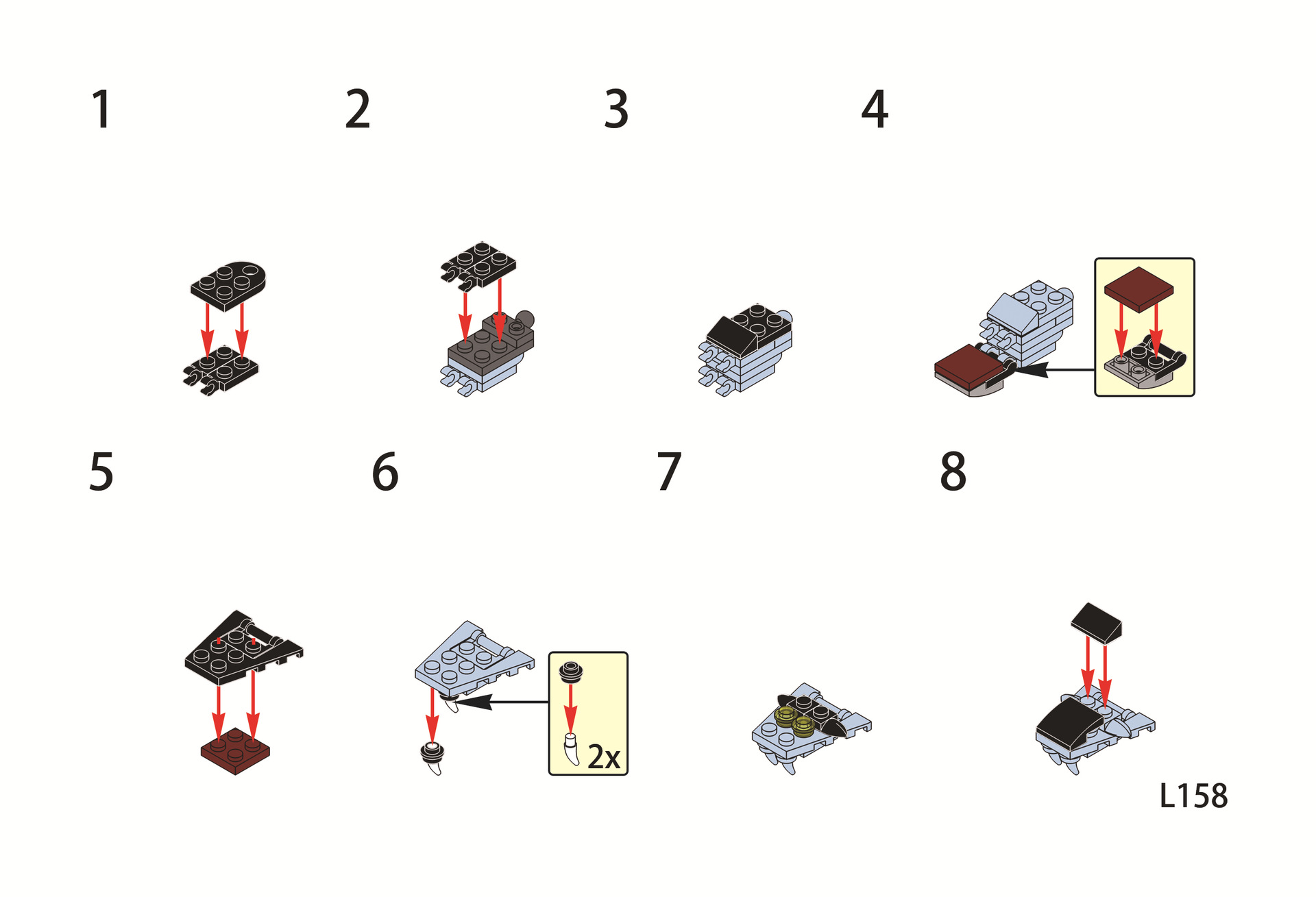 1
2
3
4
5
6
2x
7
8
L158