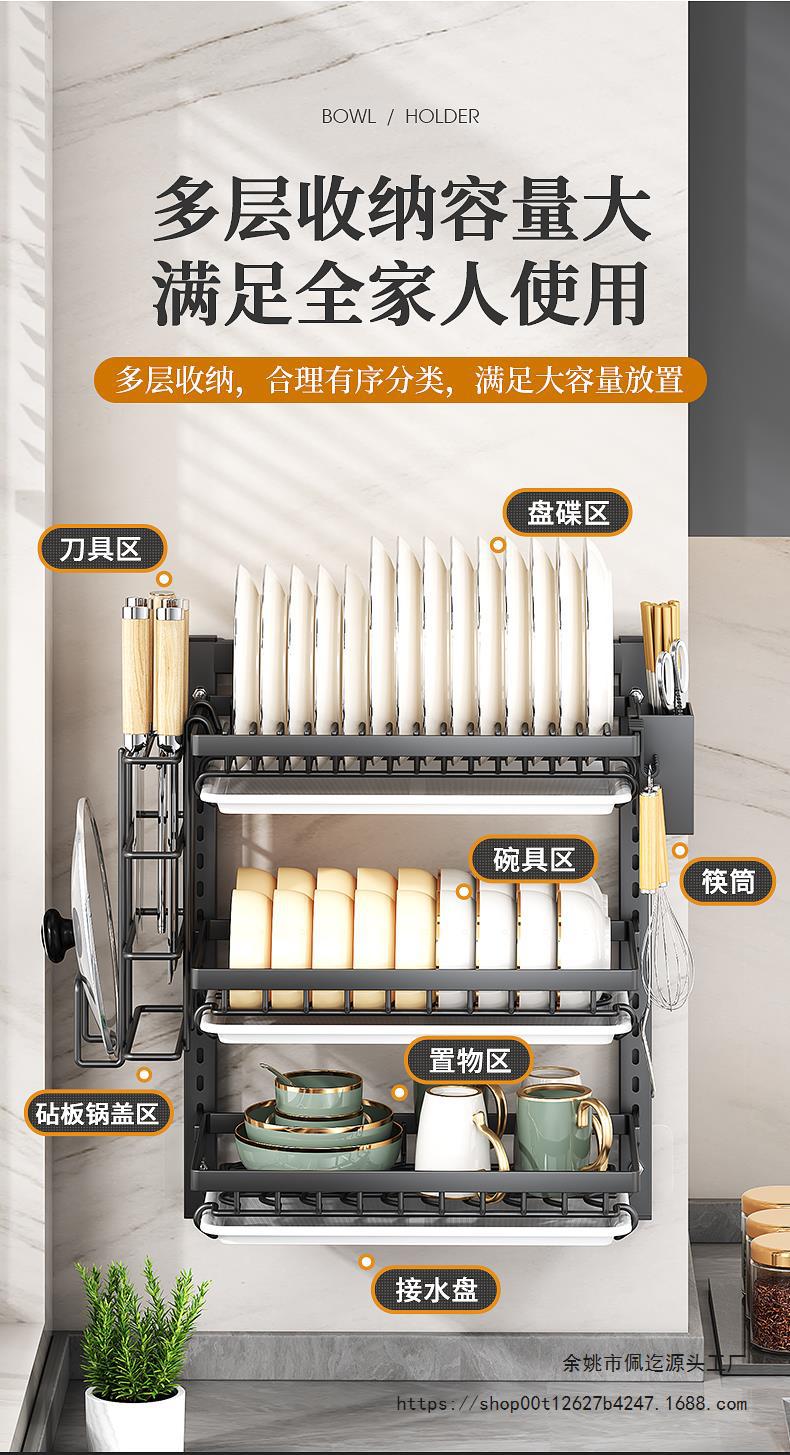 BOWL / HOLDER

多层收纳容量大
满足全家人使用

多层收纳，合理有序分类，满足大容量放置

刀具区

盘碟区

碗具区

筷筒

置物区

砧板锅盖区

接水盘

余姚市佩迄源头工厂
https://shop00t12627b4247.1688.com