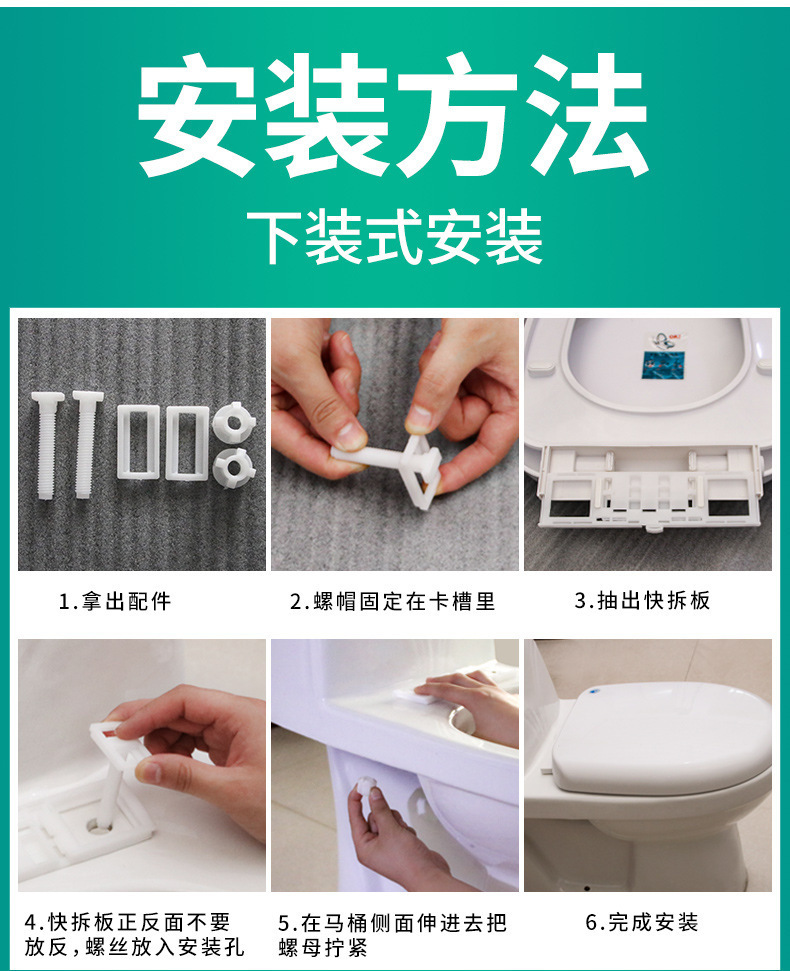 安装方法

下装式安装

1.拿出配件

2.螺帽固定在卡槽里

3.抽出快拆板

4.快拆板正反面不要放反，螺丝放入安装孔

5.在马桶侧面伸进去把螺母拧紧

6.完成安装