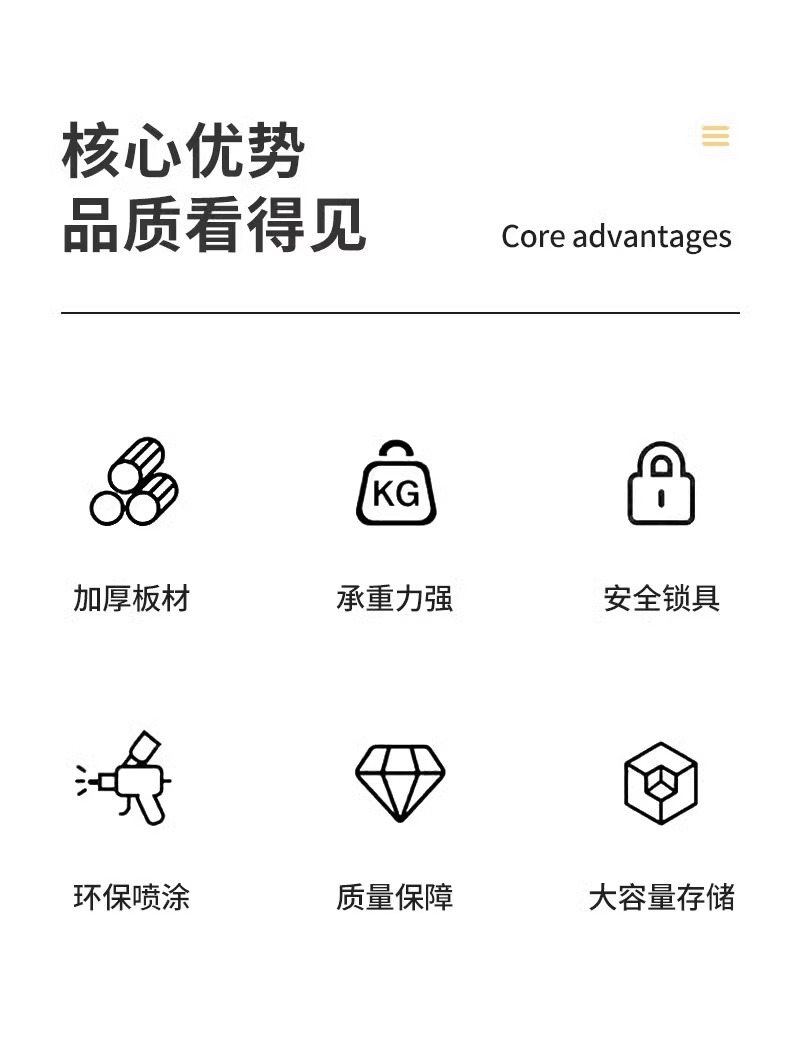 核心优势
品质看得见

Core advantages

KG

加厚板材

承重力强

安全锁具

环保喷涂

质量保障

大容量存储