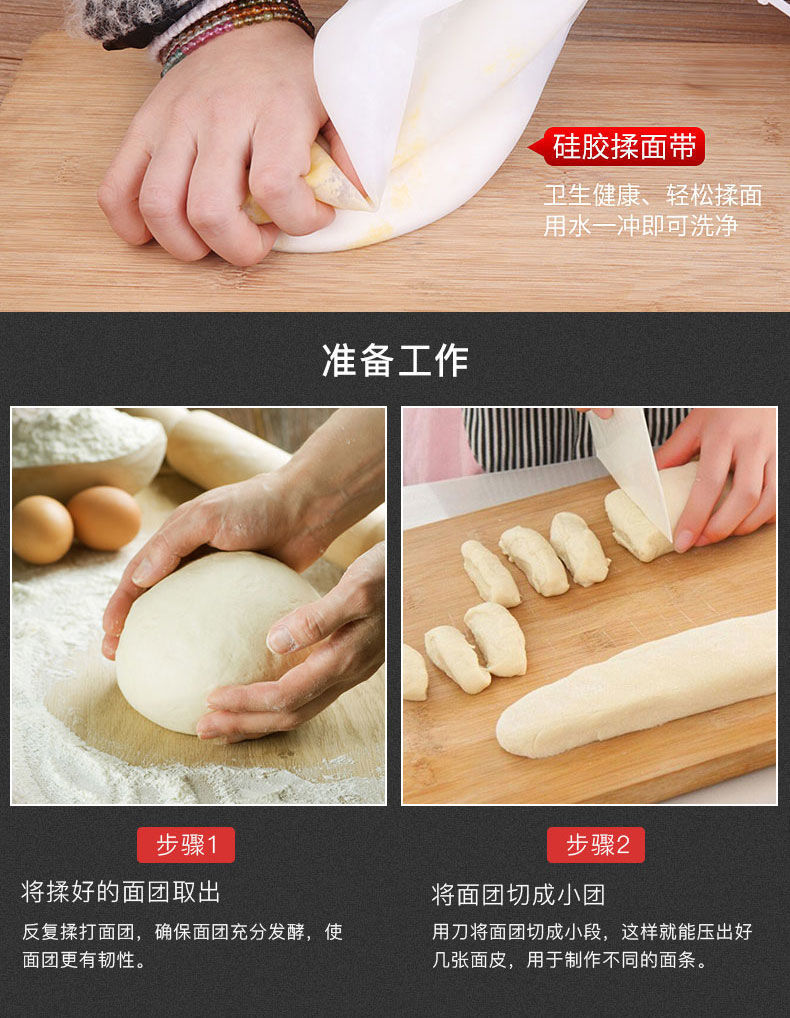 硅胶揉面带

卫生健康、轻松揉面
用水一冲即可洗净

准备工作

步骤1

将揉好的面团取出

反复揉打面团，确保面团充分发酵，使面团更有韧性。

步骤2

将面团切成小团

用刀将面团切成小段，这样就能压出好几张面皮，用于制作不同的面条。