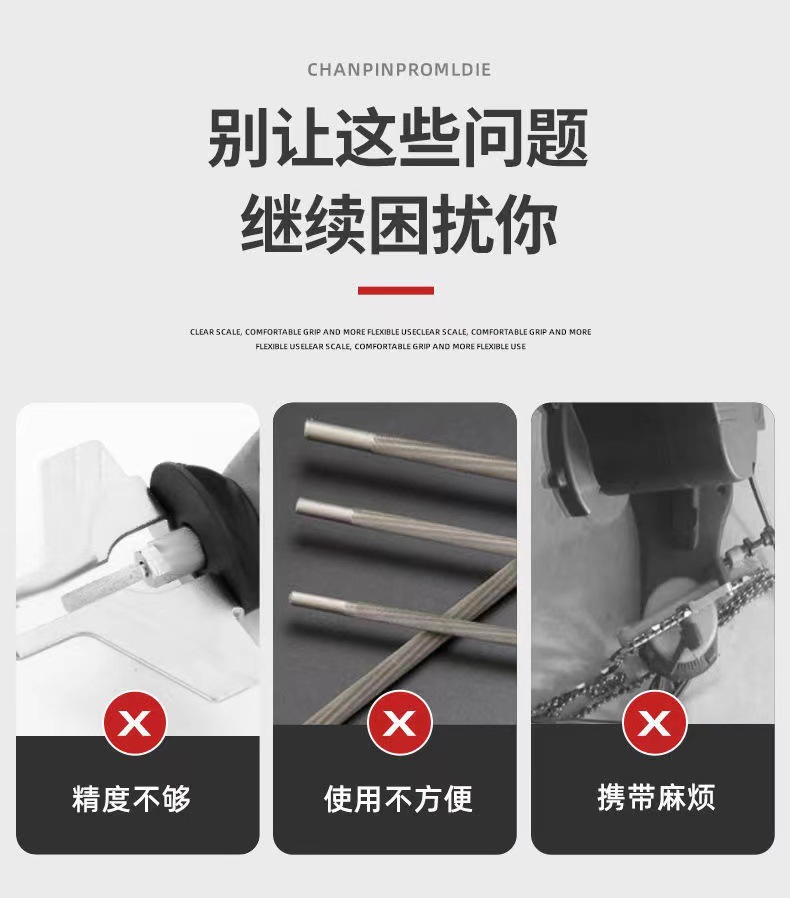 CHANPINPROMLDIE

别让这些问题
继续困扰你

CLEAR SCALE, COMFORTABLE GRIP AND MORE FLEXIBLE USECLEAR SCALE, COMFORTABLE GRIP AND MORE FLEXIBLE USELEAR SCALE, COMFORTABLE GRIP AND MORE FLEXIBLE USE

精度不够

使用不方便

携带麻烦