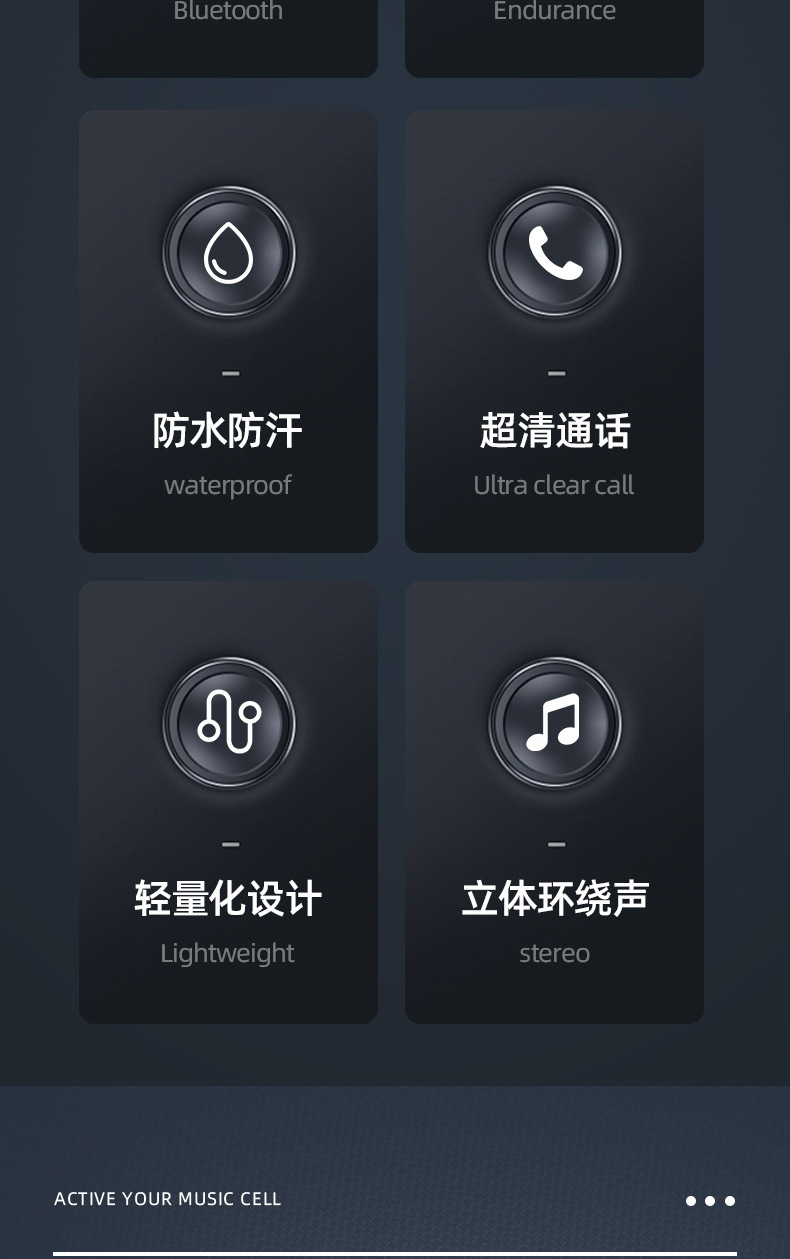 Bluetooth

Endurance

-

防水防汗

waterproof

-

超清通话

Ultra clear call

-

轻量化设计

Lightweight

-

立体环绕声

stereo

ACTIVE YOUR MUSIC CELL