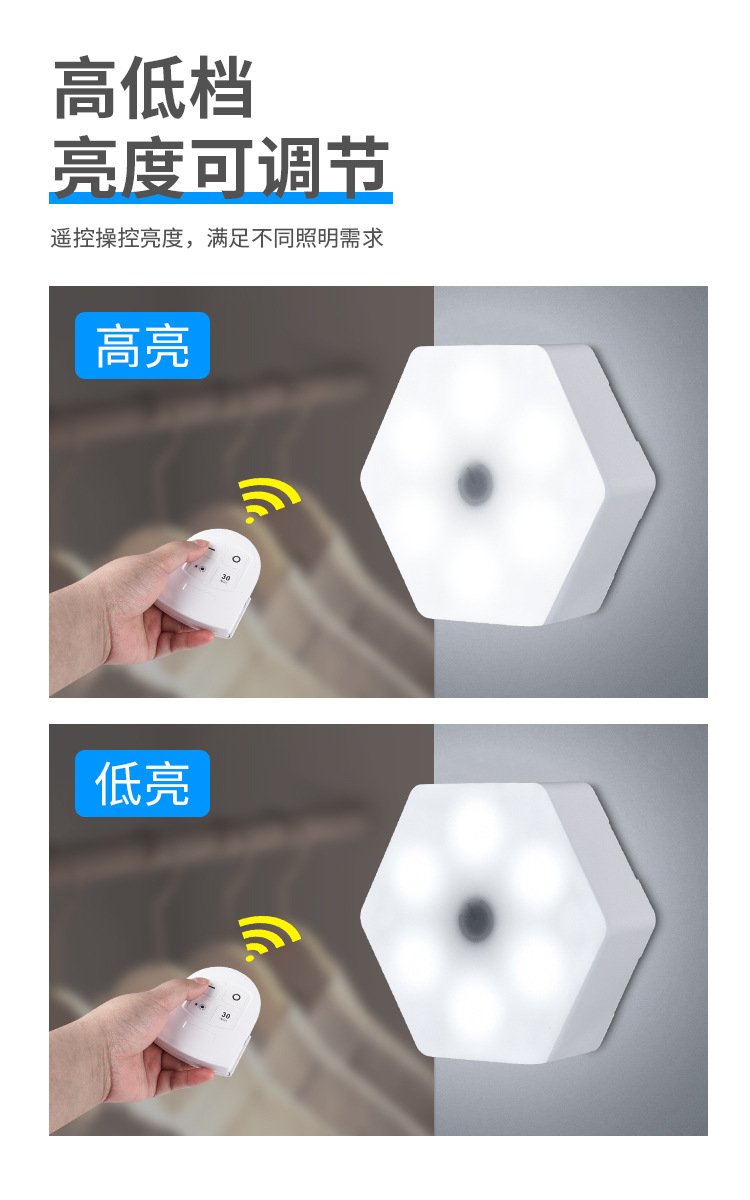 高低档
亮度可调节

遥控操控亮度，满足不同照明需求

高亮

30

低亮

30