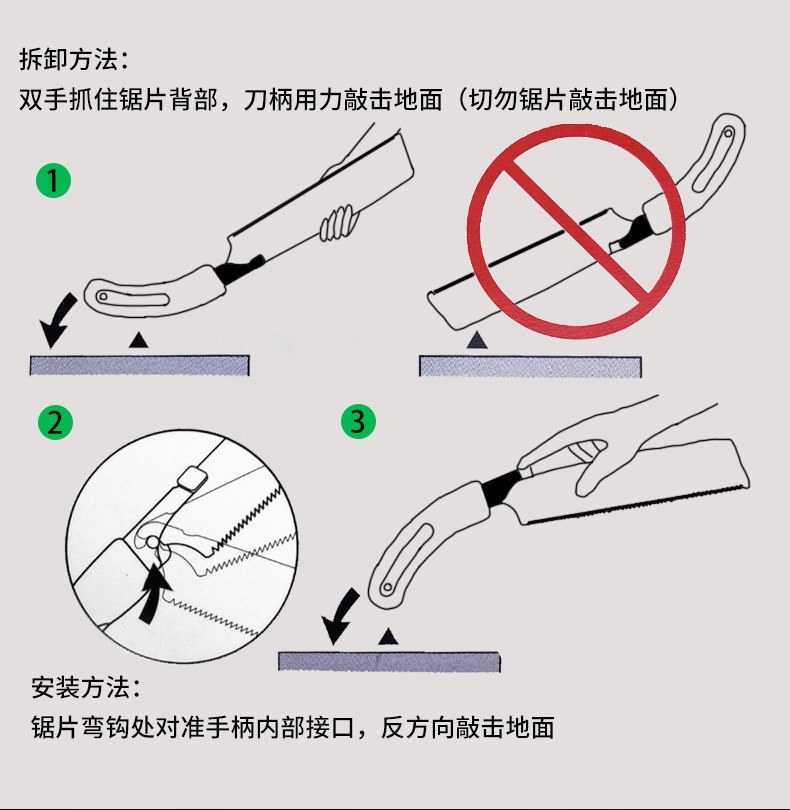 拆卸方法：
双手抓住锯片背部，刀柄用力敲击地面（切勿锯片敲击地面）

1

2

3

安装方法：
锯片弯钩处对准手柄内部接口，反方向敲击地面