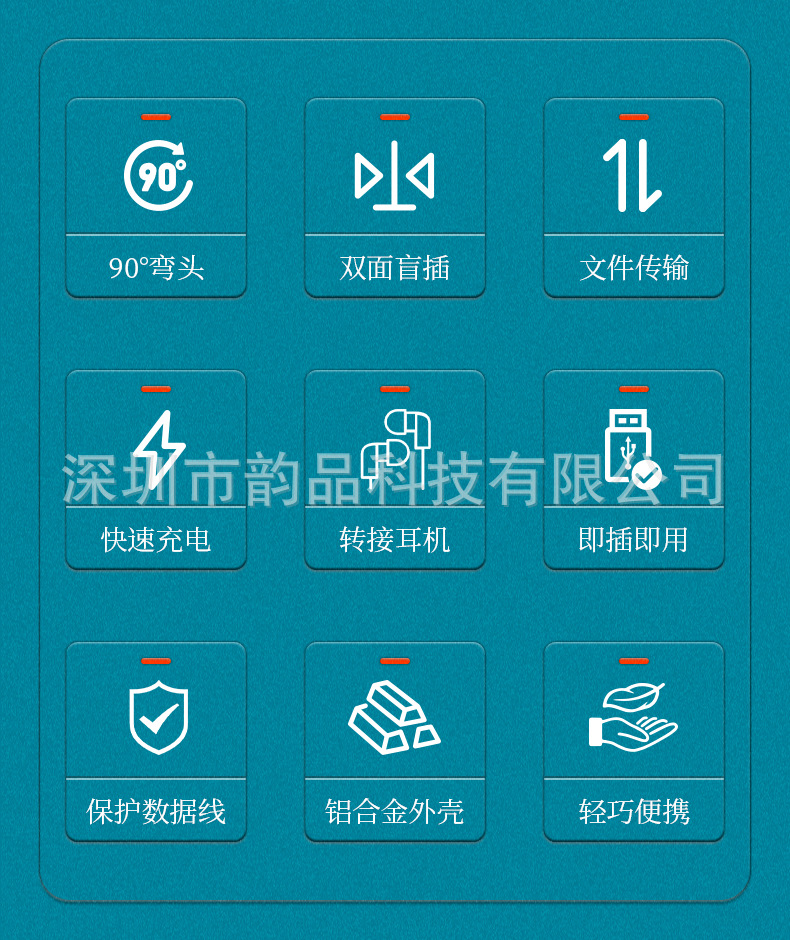 90°
90°弯头

双面盲插

文件传输

快速充电

转接耳机

即插即用

保护数据线

铝合金外壳

轻巧便携

深圳市韵品科技有限公司