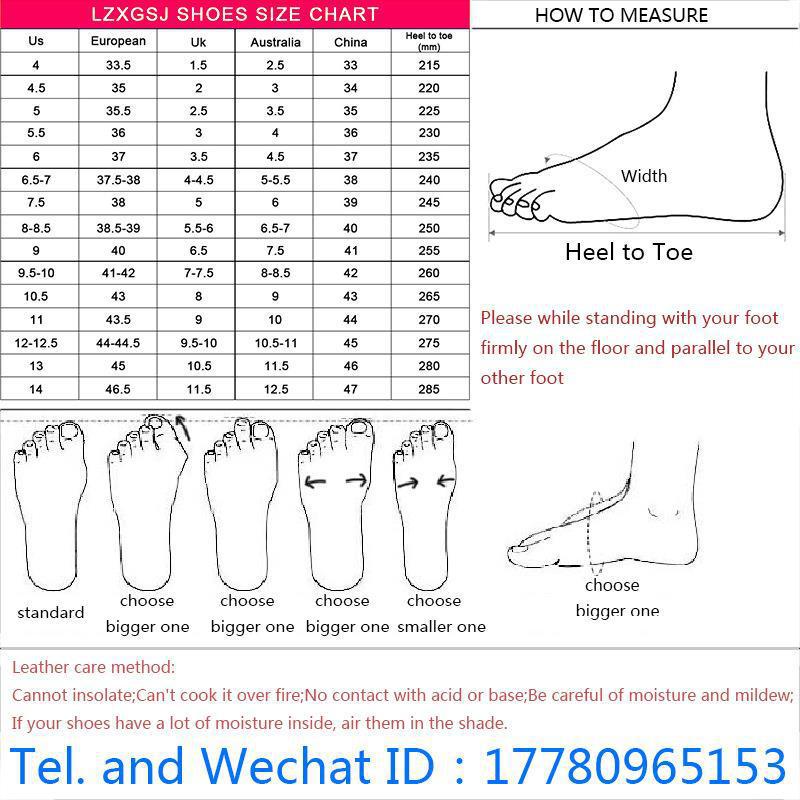 LZXGSJ SHOES SIZE CHART

| Us | European | Uk | Australia | China | Heel to toe (mm) |
|---|---|---|---|---|---|
| 4 | 33.5 | 1.5 | 2.5 | 33 | 215 |
| 4.5 | 35 | 2 | 3 | 34 | 220 |
| 5 | 35.5 | 2.5 | 3.5 | 35 | 225 |
| 5.5 | 36 | 3 | 4 | 36 | 230 |
| 6 | 37 | 3.5 | 4.5 | 37 | 235 |
| 6.5-7 | 37.5-38 | 4-4.5 | 5-5.5 | 38 | 240 |
| 7.5 | 38 | 5 | 6 | 39 | 245 |
| 8-8.5 | 38.5-39 | 5.5-6 | 6.5-7 | 40 | 250 |
| 9 | 40 | 6.5 | 7.5 | 41 | 255 |
| 9.5-10 | 41-42 | 7-7.5 | 8-8.5 | 42 | 260 |
| 10.5 | 43 | 8 | 9 | 43 | 265 |
| 11 | 43.5 | 9 | 10 | 44 | 270 |
| 12-12.5 | 44-44.5 | 9.5-10 | 10.5-11 | 45 | 275 |
| 13 | 45 | 10.5 | 11.5 | 46 | 280 |
| 14 | 46.5 | 11.5 | 12.5 | 47 | 285 |

HOW TO MEASURE

Width

Heel to Toe

Please while standing with your foot firmly on the floor and parallel to your other foot

standard

choose bigger one

choose bigger one

choose bigger one

choose smaller one

choose bigger one

Leather care method:
Cannot insolate;Can't cook it over fire;No contact with acid or base;Be careful of moisture and mildew;
If your shoes have a lot of moisture inside, air them in the shade.

Tel. and Wechat ID : 17780965153