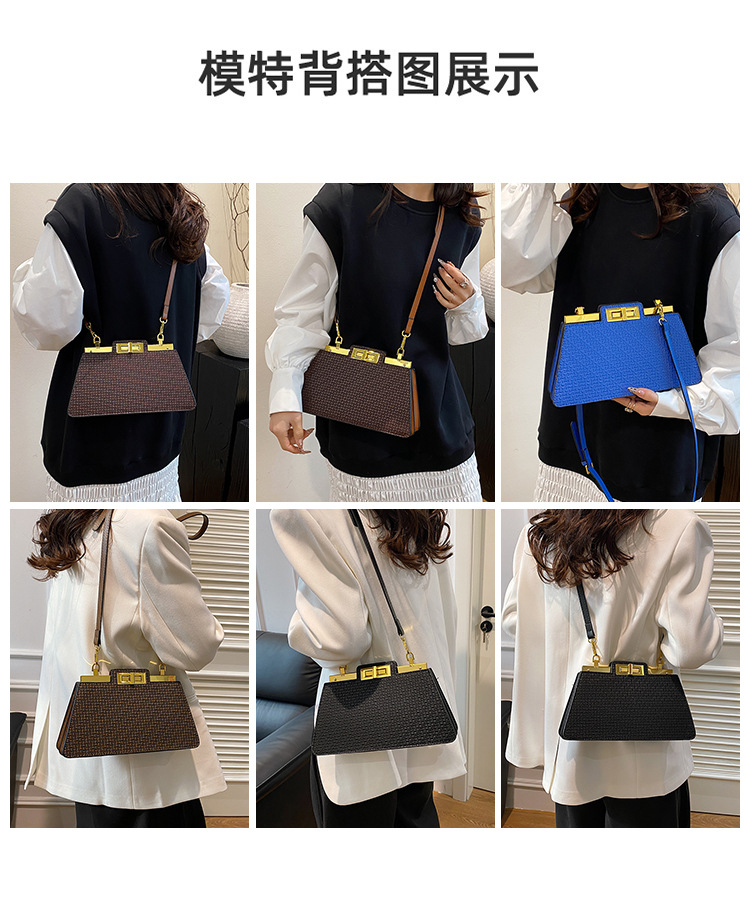 模特背搭图展示