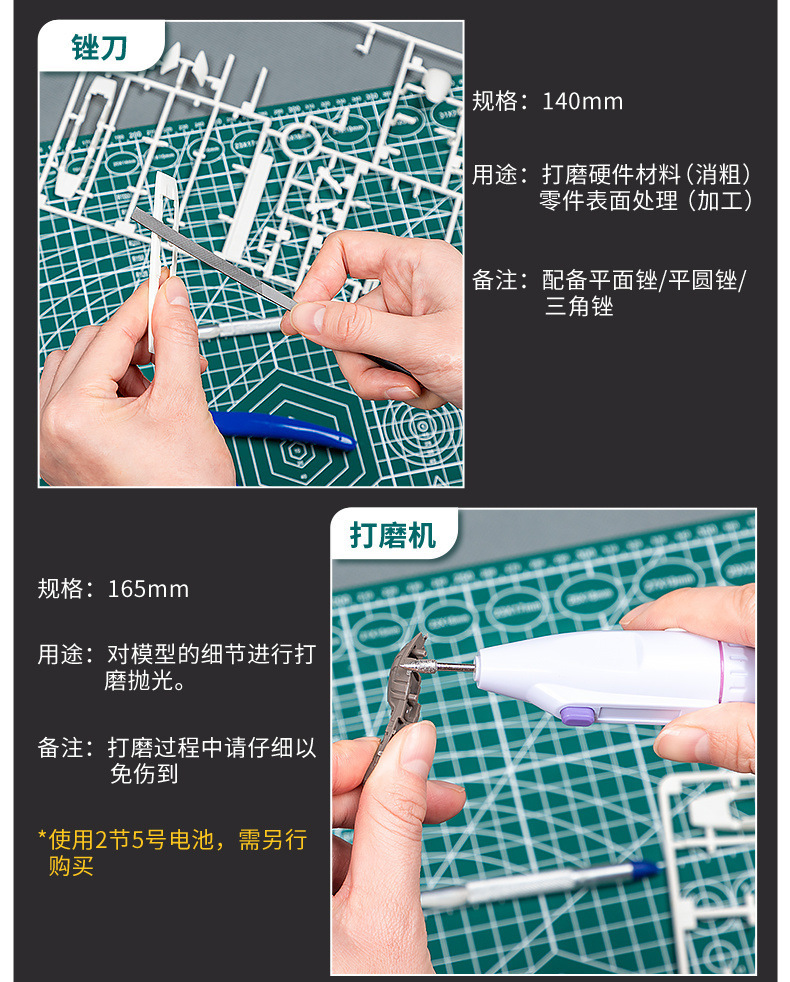 锉刀

规格：140mm

用途：打磨硬件材料（消粗）零件表面处理（加工）

备注：配备平面锉/平圆锉/三角锉

打磨机

规格：165mm

用途：对模型的细节进行打磨抛光。

备注：打磨过程中请仔细以免伤到

*使用2节5号电池，需另行购买