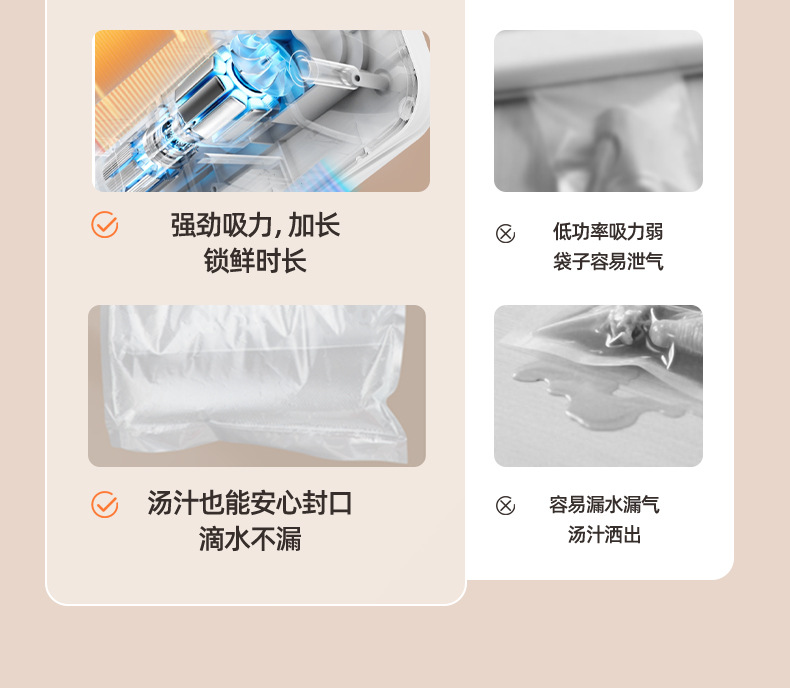 强劲吸力, 加长
锁鲜时长

汤汁也能安心封口
滴水不漏

低功率吸力弱
袋子容易泄气

容易漏水漏气
汤汁洒出