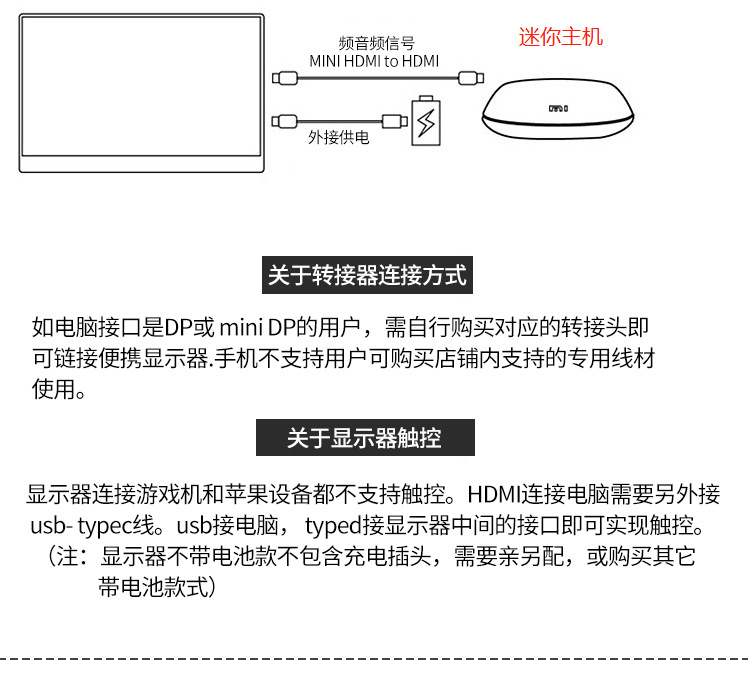 频音频信号
MINI HDMI to HDMI

迷你主机

外接供电

关于转接器连接方式

如电脑接口是DP或 mini DP的用户，需自行购买对应的转接头即可链接便携显示器.手机不支持用户可购买店铺内支持的专用线材使用。

关于显示器触控

显示器连接游戏机和苹果设备都不支持触控。HDMI连接电脑需要另外接usb- typec线。usb接电脑， typed接显示器中间的接口即可实现触控。
（注：显示器不带电池款不包含充电插头，需要亲另配，或购买其它带电池款式）