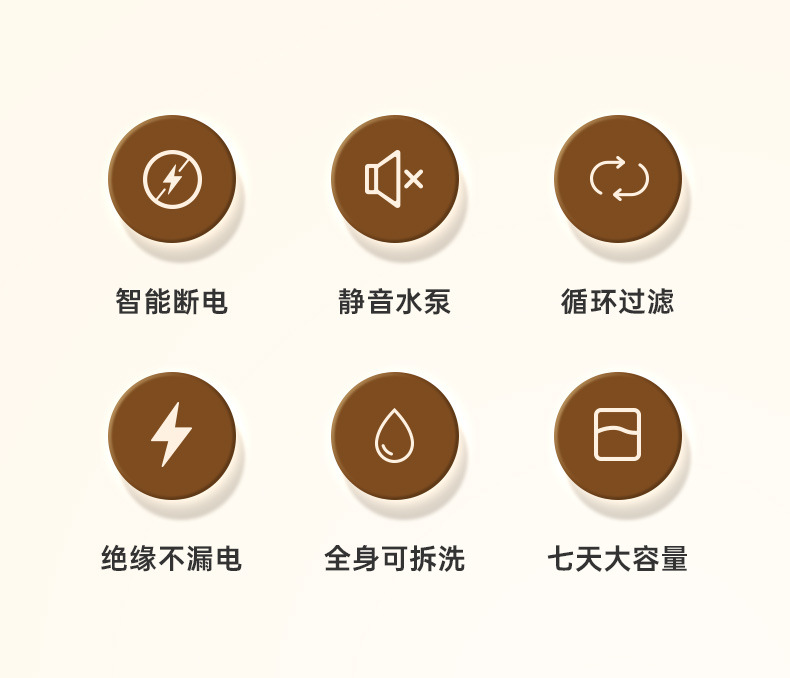 智能断电

静音水泵

循环过滤

绝缘不漏电

全身可拆洗

七天大容量