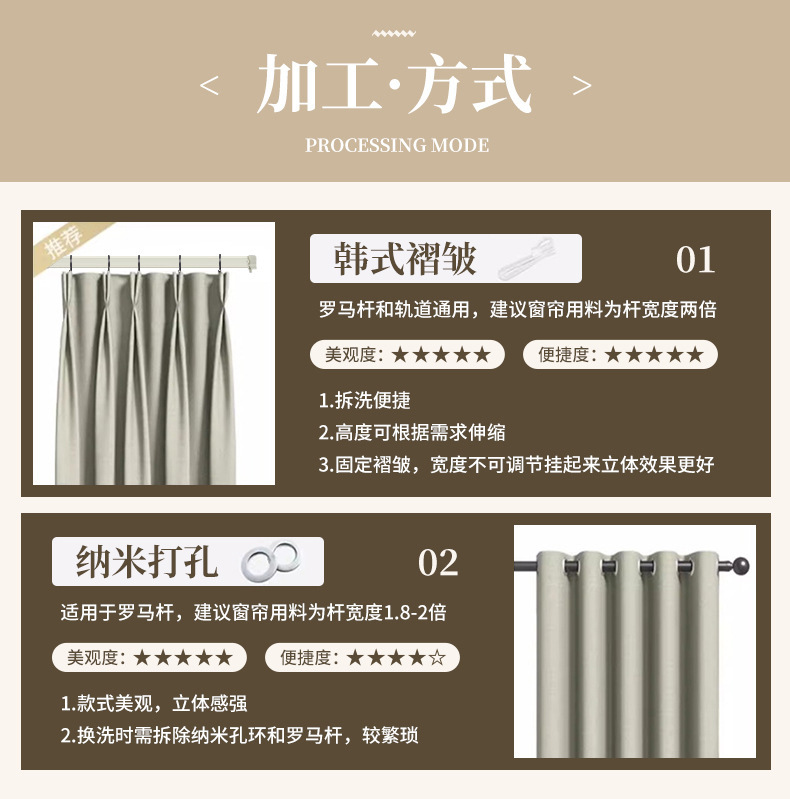 < 加工·方式 >

PROCESSING MODE

推荐

韩式褶皱

01

罗马杆和轨道通用，建议窗帘用料为杆宽度两倍

美观度：★★★★★

便捷度：★★★★★

1.拆洗便捷

2.高度可根据需求伸缩

3.固定褶皱，宽度不可调节挂起来立体效果更好

纳米打孔

02

适用于罗马杆，建议窗帘用料为杆宽度1.8-2倍

美观度：★★★★★

便捷度：★★★★☆

1.款式美观，立体感强

2.换洗时需拆除纳米孔环和罗马杆，较繁琐