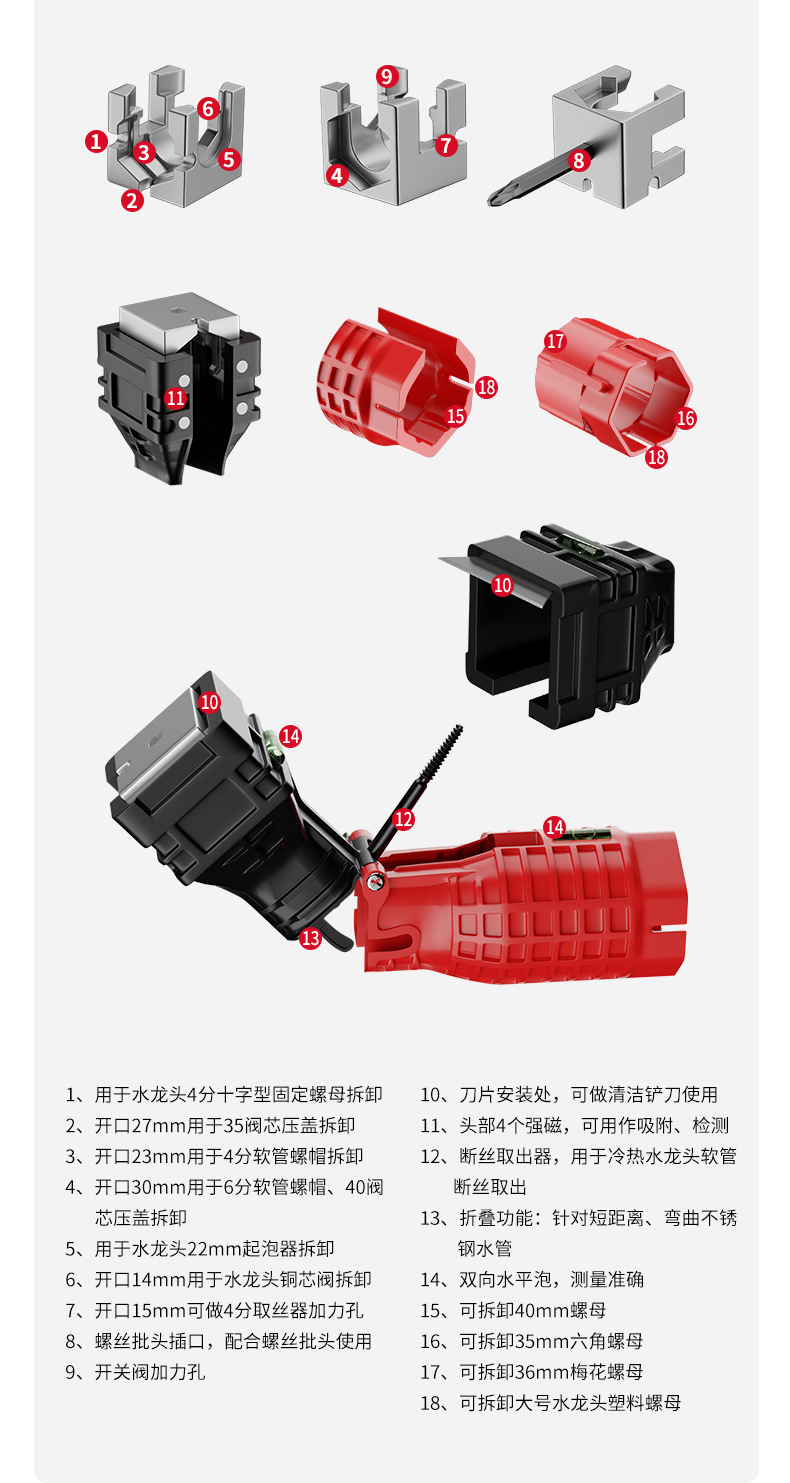 1
2
3
6
5
9
4
7
8
11
18
15
17
16
18
10
10
14
12
14
13

1、用于水龙头4分十字型固定螺母拆卸
2、开口27mm用于35阀芯压盖拆卸
3、开口23mm用于4分软管螺帽拆卸
4、开口30mm用于6分软管螺帽、40阀芯压盖拆卸
5、用于水龙头22mm起泡器拆卸
6、开口14mm用于水龙头铜芯阀拆卸
7、开口15mm可做4分取丝器加力孔
8、螺丝批头插口，配合螺丝批头使用
9、开关阀加力孔

10、刀片安装处，可做清洁铲刀使用
11、头部4个强磁，可用作吸附、检测
12、断丝取出器，用于冷热水龙头软管断丝取出
13、折叠功能：针对短距离、弯曲不锈钢水管
14、双向水平泡，测量准确
15、可拆卸40mm螺母
16、可拆卸35mm六角螺母
17、可拆卸36mm梅花螺母
18、可拆卸大号水龙头塑料螺母