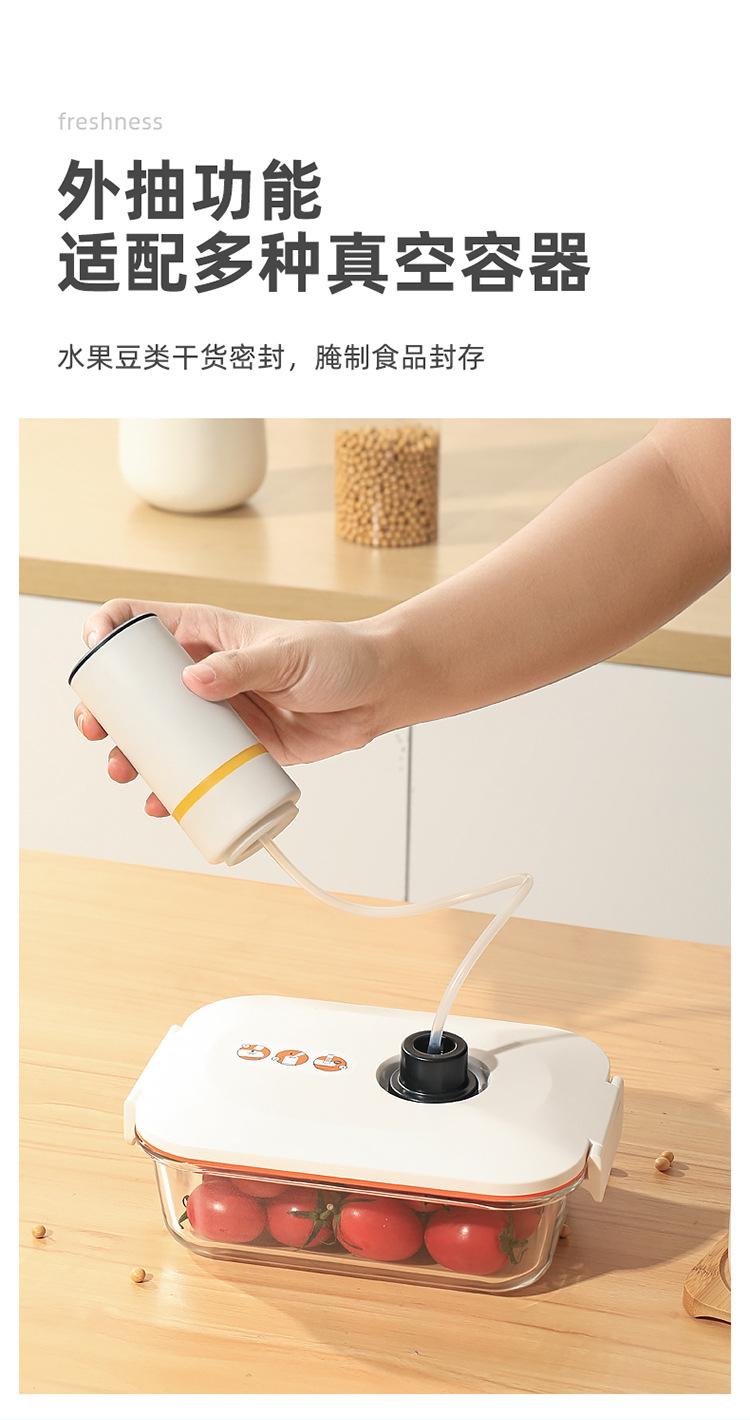 freshness

外抽功能
适配多种真空容器

水果豆类干货密封，腌制食品封存