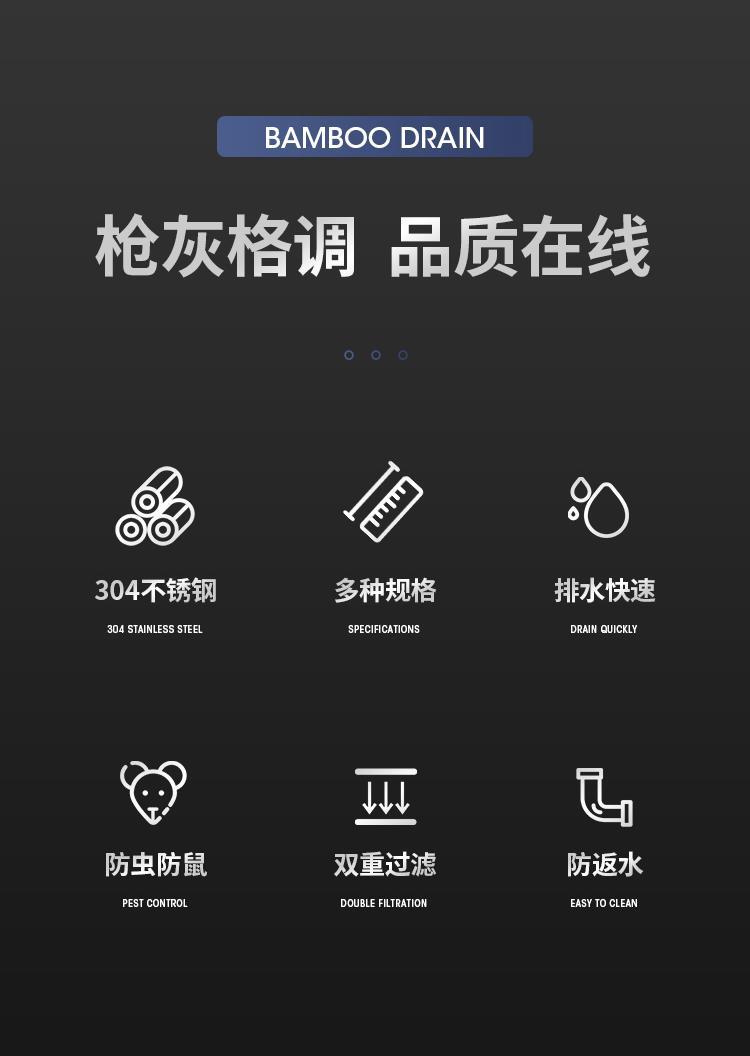 BAMBOO DRAIN

枪灰格调 品质在线

304不锈钢
304 STAINLESS STEEL

多种规格
SPECIFICATIONS

排水快速
DRAIN QUICKLY

防虫防鼠
PEST CONTROL

双重过滤
DOUBLE FILTRATION

防返水
EASY TO CLEAN