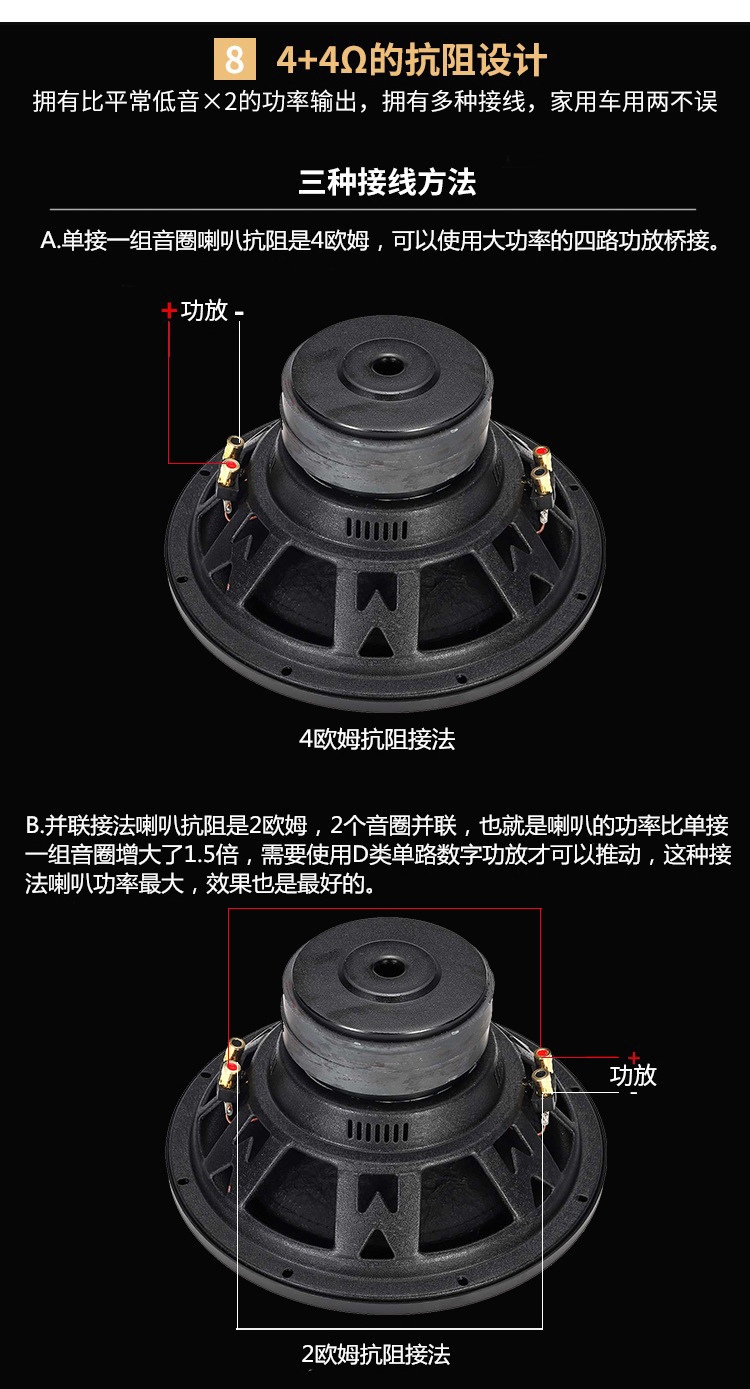 8 4+4Ω的抗阻设计

拥有比平常低音×2的功率输出，拥有多种接线，家用车用两不误

三种接线方法

A.单接一组音圈喇叭抗阻是4欧姆，可以使用大功率的四路功放桥接。

+ 功放 -

4欧姆抗阻接法

B.并联接法喇叭抗阻是2欧姆，2个音圈并联，也就是喇叭的功率比单接一组音圈增大了1.5倍，需要使用D类单路数字功放才可以推动，这种接法喇叭功率最大，效果也是最好的。

+
功放
-

2欧姆抗阻接法