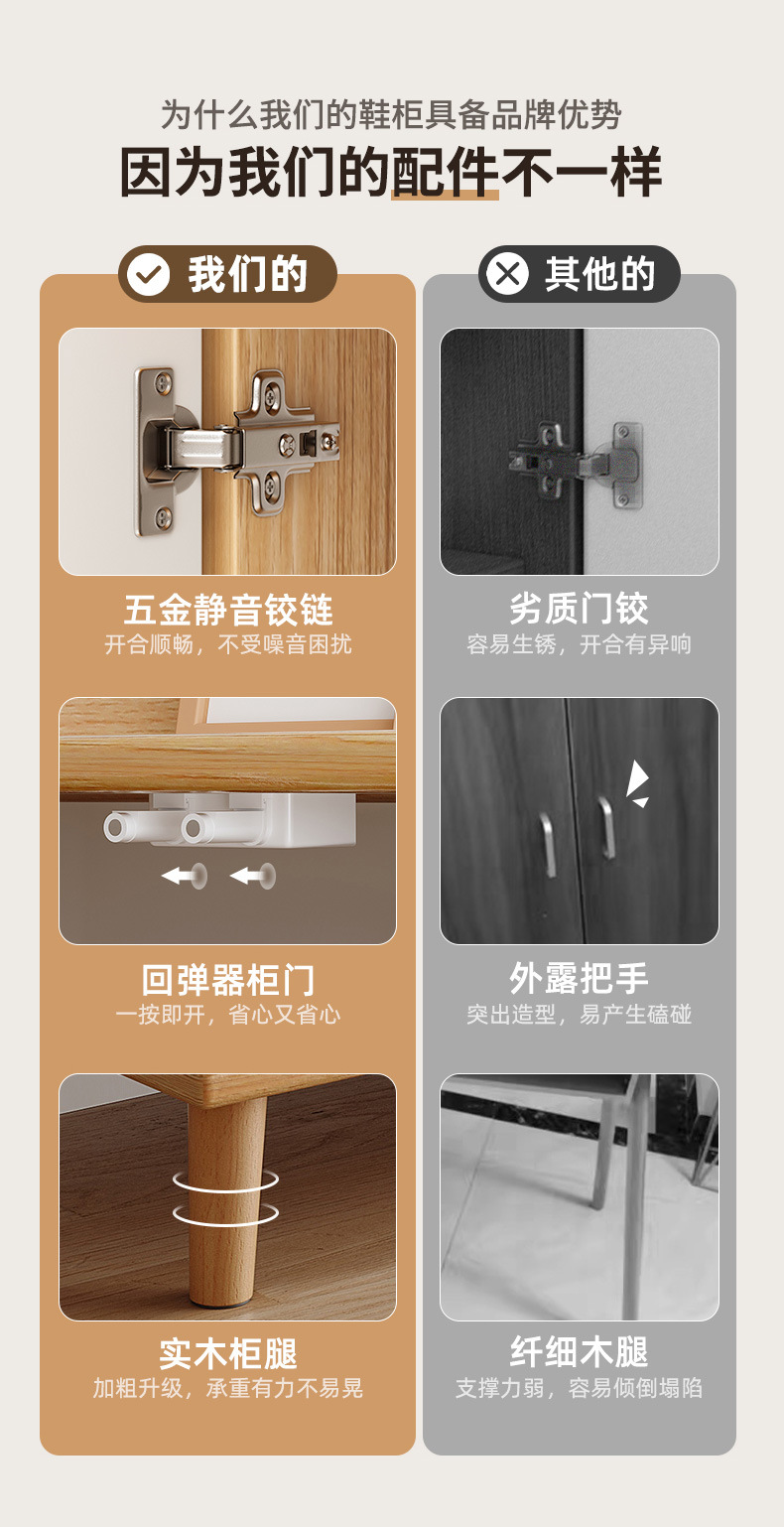 为什么我们的鞋柜具备品牌优势

因为我们的配件不一样

我们的

五金静音铰链
开合顺畅，不受噪音困扰

回弹器柜门
一按即开，省心又省心

实木柜腿
加粗升级，承重有力不易晃

其他的

劣质门铰
容易生锈，开合有异响

外露把手
突出造型，易产生磕碰

纤细木腿
支撑力弱，容易倾倒塌陷