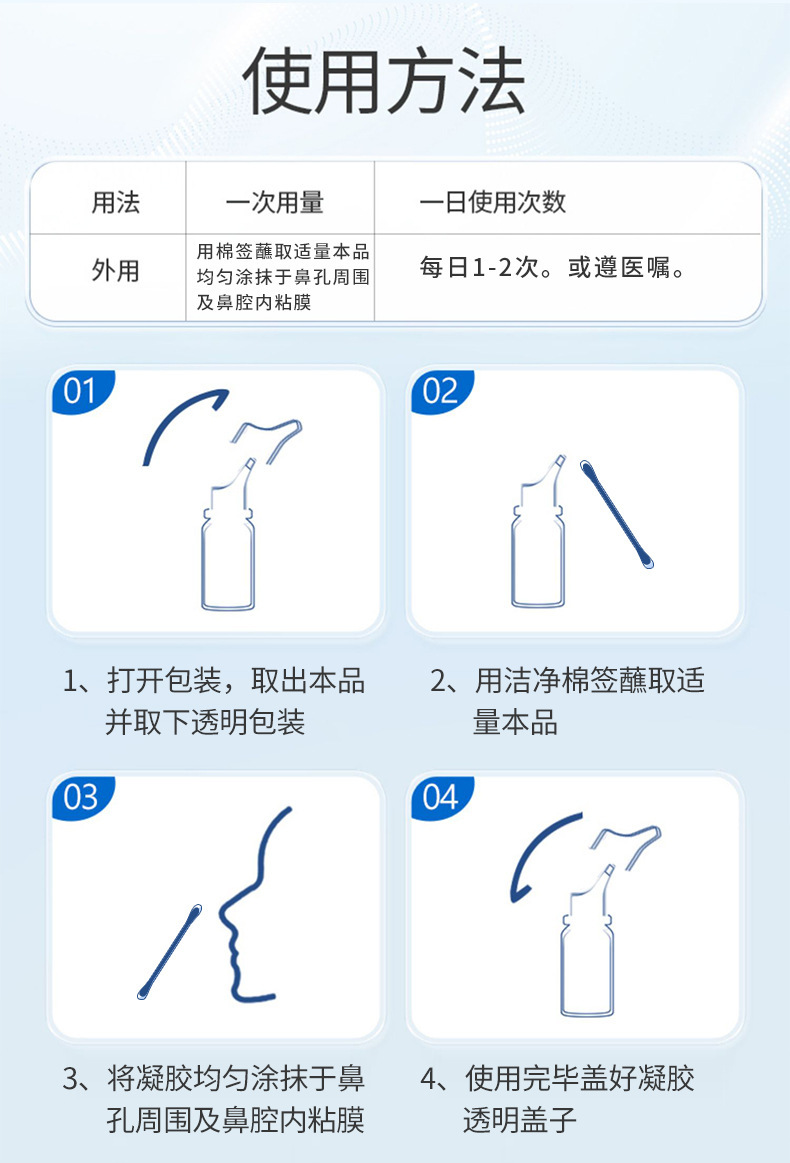 使用方法

| 用法 | 一次用量 | 一日使用次数 |
|---|---|---|
| 外用 | 用棉签蘸取适量本品均匀涂抹于鼻孔周围及鼻腔内粘膜 | 每日1-2次。或遵医嘱。 |

01

1、打开包装，取出本品并取下透明包装

02

2、用洁净棉签蘸取适量本品

03

3、将凝胶均匀涂抹于鼻孔周围及鼻腔内粘膜

04

4、使用完毕盖好凝胶透明盖子