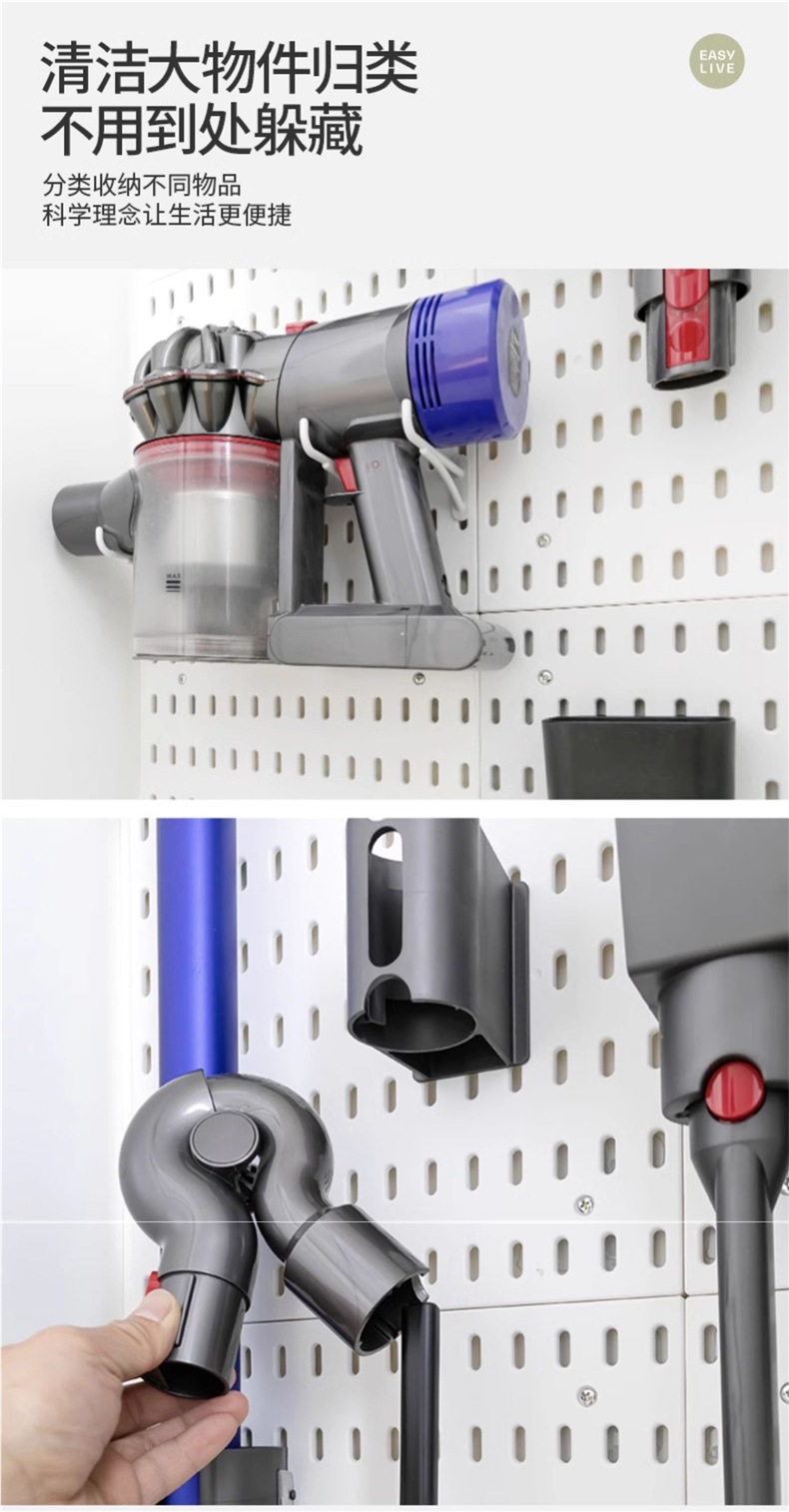 清洁大物件归类
不用到处躲藏

EASY
LIVE

分类收纳不同物品
科学理念让生活更便捷

MAX