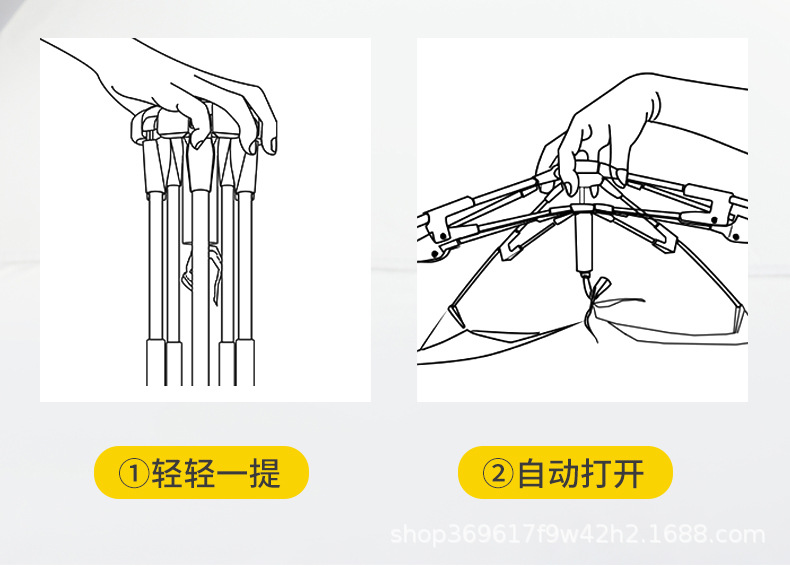 ①轻轻一提

②自动打开

shop369617f9w42h2.1688.com