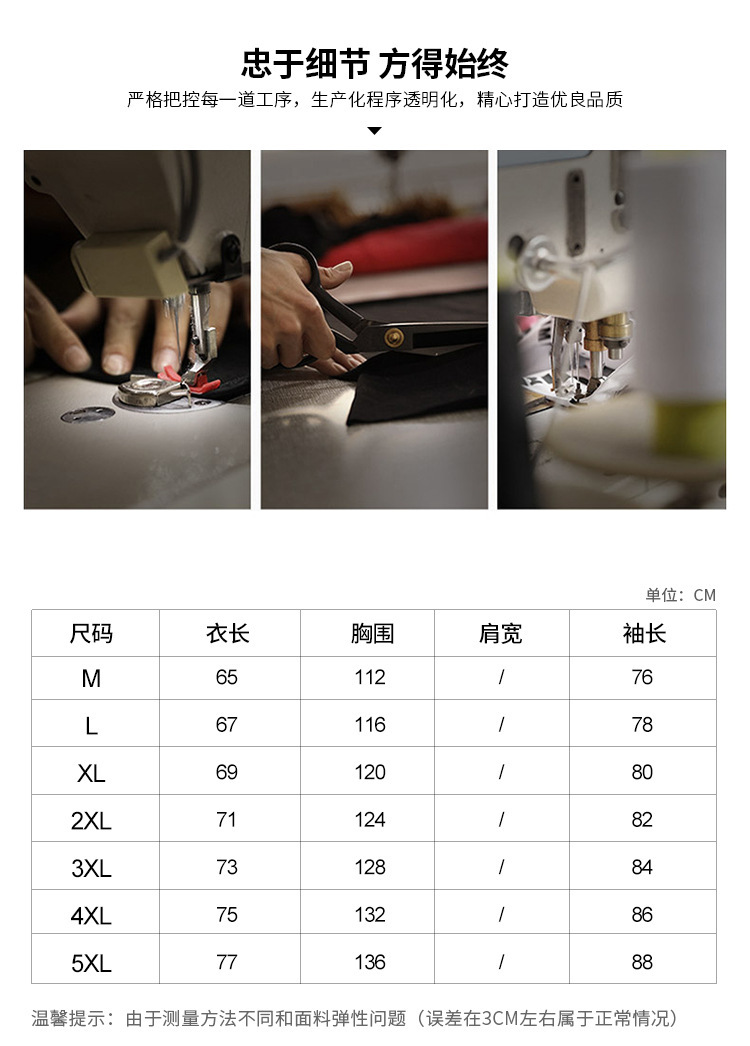 忠于细节 方得始终

严格把控每一道工序，生产化程序透明化，精心打造优良品质

单位：CM

| 尺码 | 衣长 | 胸围 | 肩宽 | 袖长 |
|---|---|---|---|---|
| M | 65 | 112 | / | 76 |
| L | 67 | 116 | / | 78 |
| XL | 69 | 120 | / | 80 |
| 2XL | 71 | 124 | / | 82 |
| 3XL | 73 | 128 | / | 84 |
| 4XL | 75 | 132 | / | 86 |
| 5XL | 77 | 136 | / | 88 |

温馨提示：由于测量方法不同和面料弹性问题（误差在3CM左右属于正常情况）