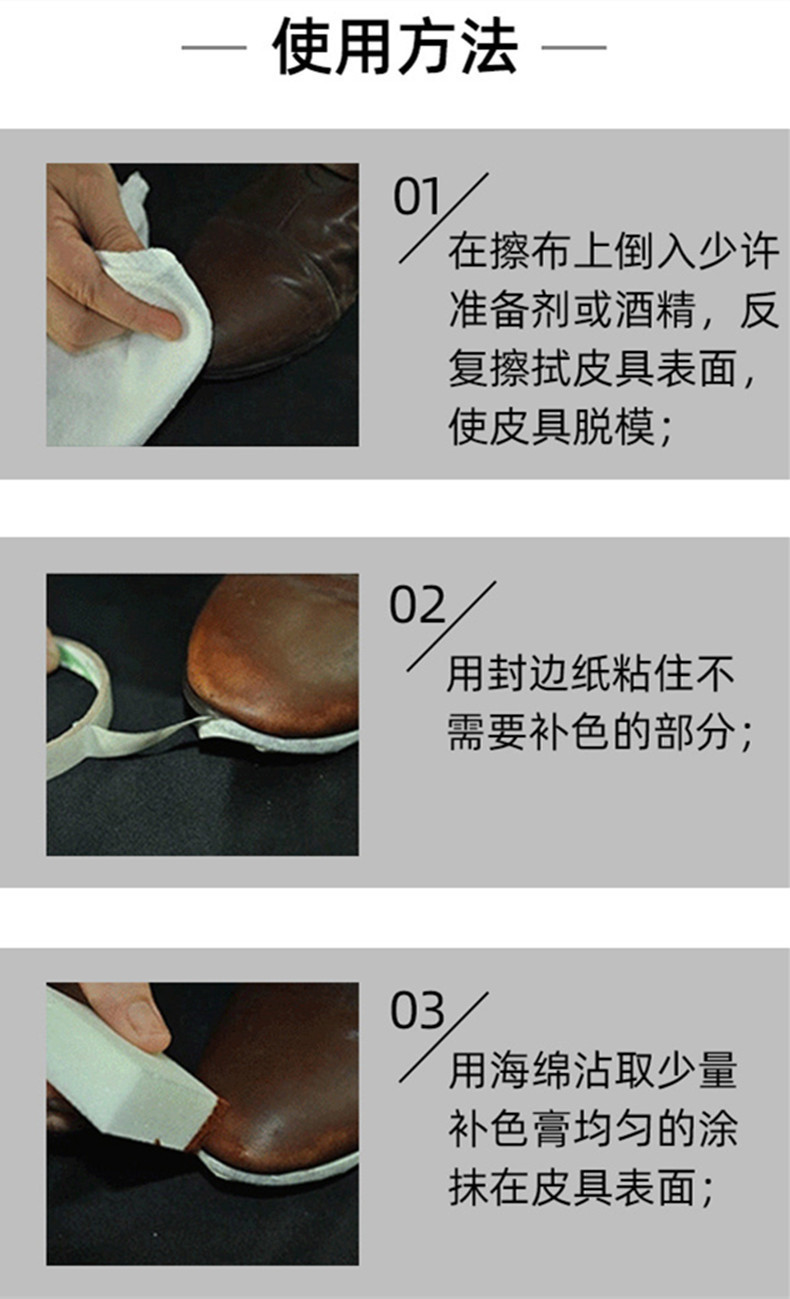 — 使用方法 —

01
在擦布上倒入少许准备剂或酒精，反复擦拭皮具表面，使皮具脱模；

02
用封边纸粘住不需要补色的部分；

03
用海绵沾取少量补色膏均匀的涂抹在皮具表面；