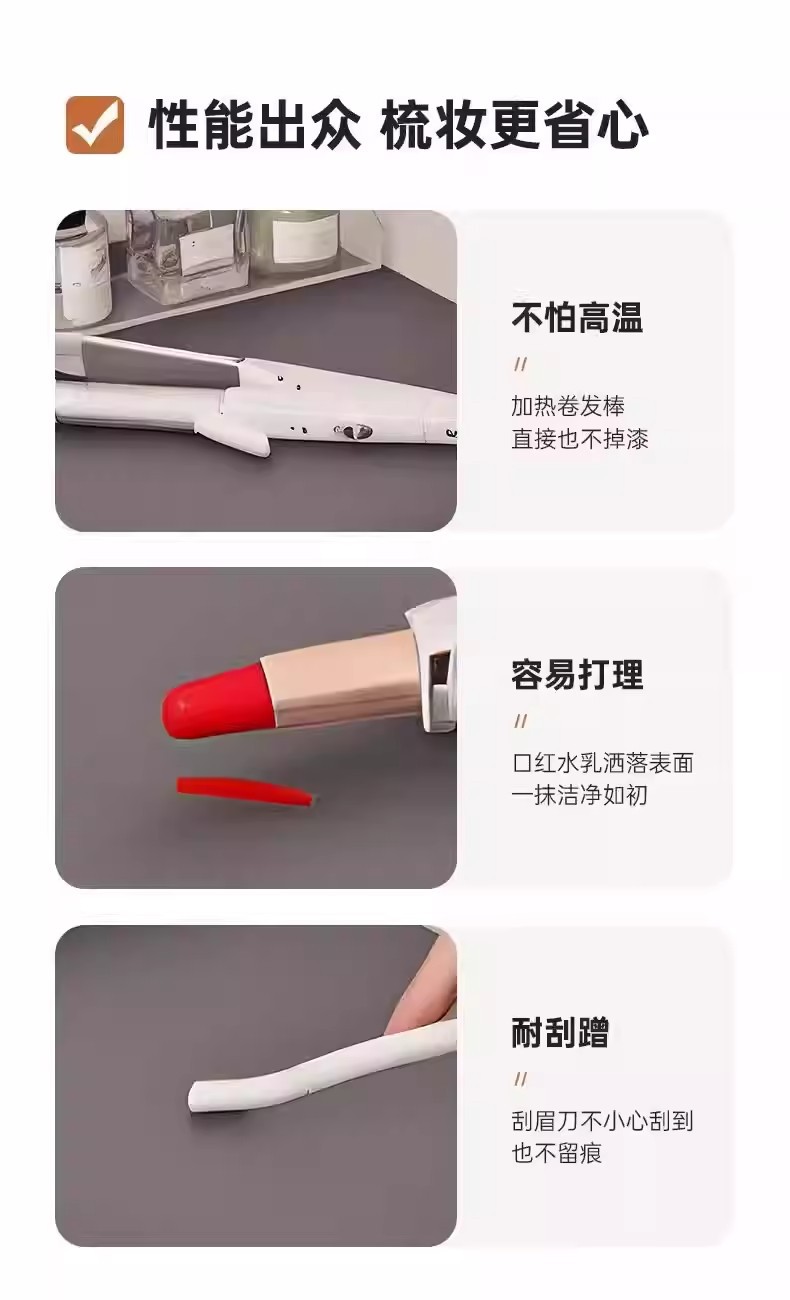 性能出众 梳妆更省心

不怕高温
//
加热卷发棒
直接也不掉漆

容易打理
//
口红水乳洒落表面
一抹洁净如初

耐刮蹭
//
刮眉刀不小心刮到
也不留痕