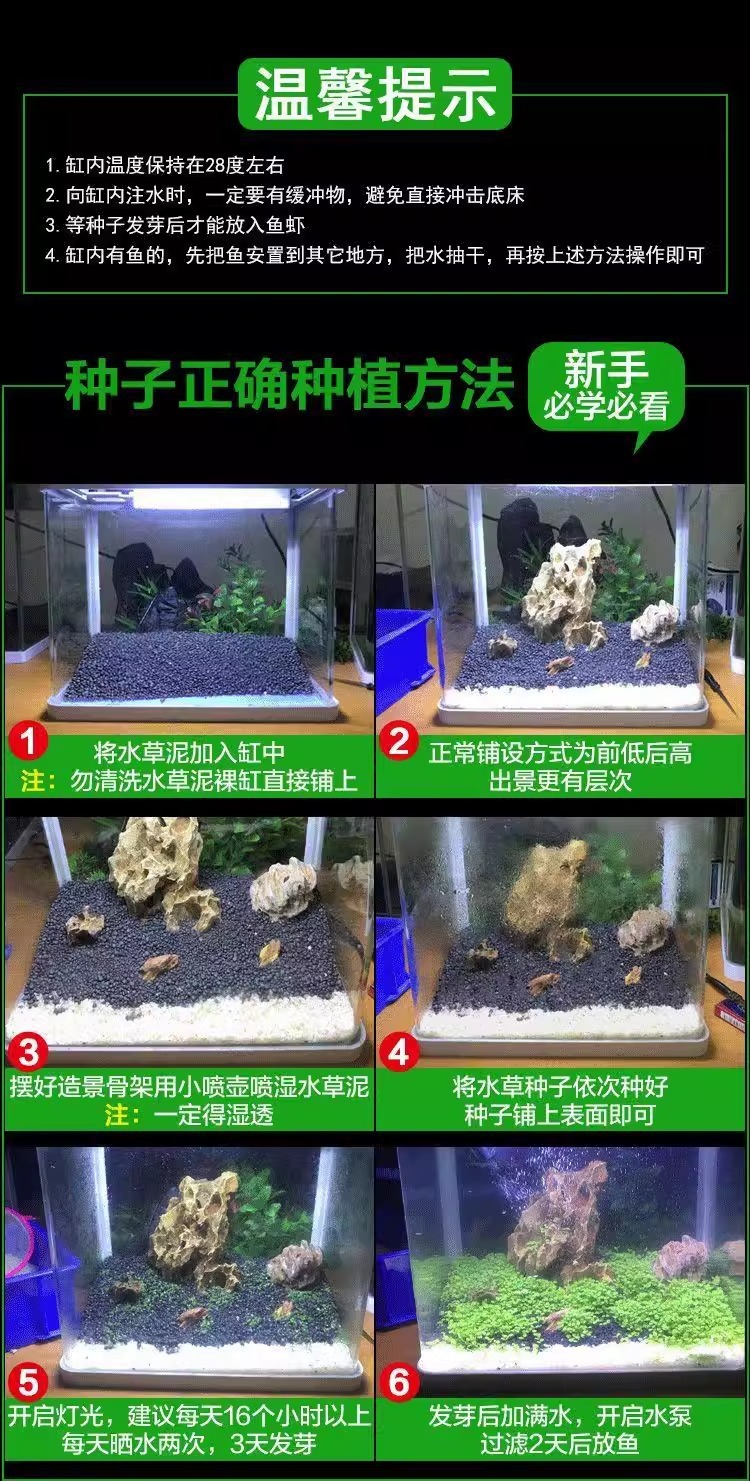 温馨提示

1. 缸内温度保持在28度左右
2. 向缸内注水时，一定要有缓冲物，避免直接冲击底床
3. 等种子发芽后才能放入鱼虾
4. 缸内有鱼的，先把鱼安置到其它地方，把水抽干，再按上述方法操作即可

种子正确种植方法

新手
必学必看

1
将水草泥加入缸中
注：勿清洗水草泥裸缸直接铺上

2
正常铺设方式为前低后高
出景更有层次

3
摆好造景骨架用小喷壶喷湿水草泥
注：一定得湿透

4
将水草种子依次种好
种子铺上表面即可

5
开启灯光，建议每天16个小时以上
每天晒水两次，3天发芽

6
发芽后加满水，开启水泵
过滤2天后放鱼