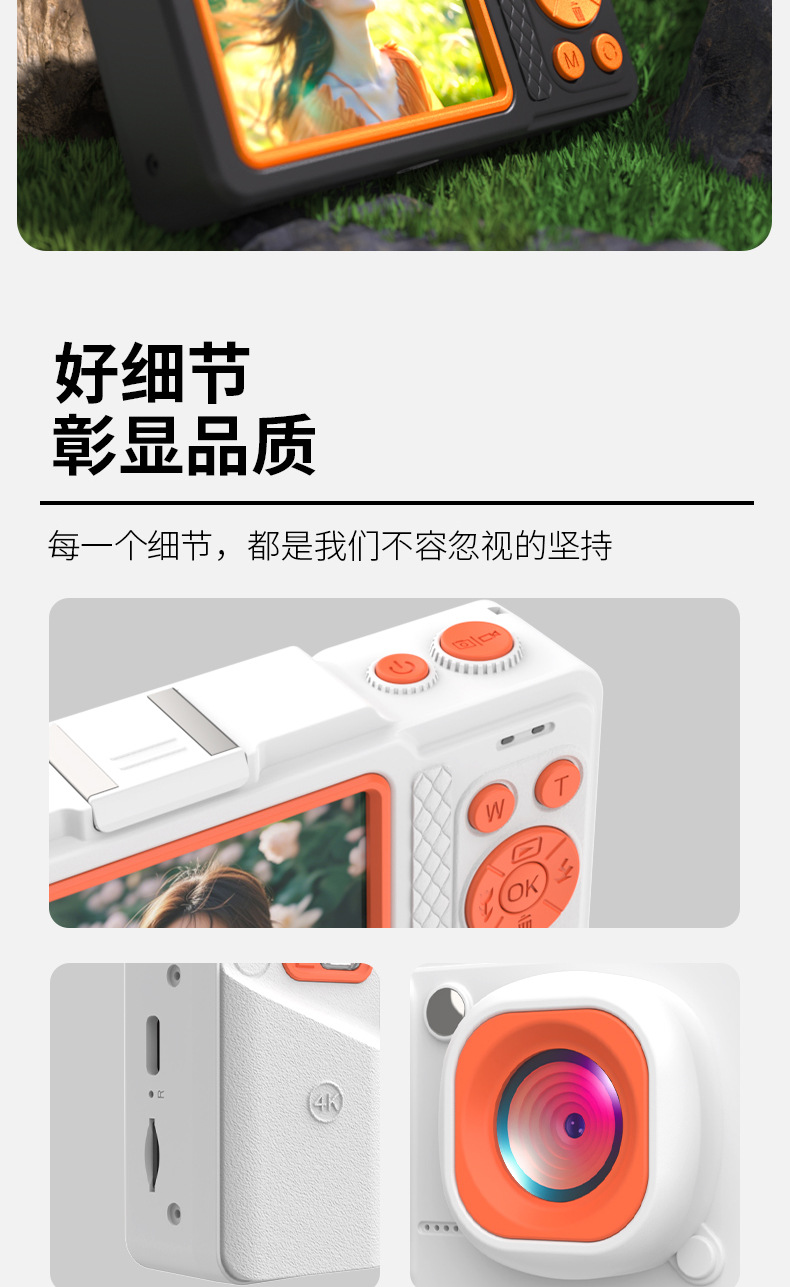 M

好细节
彰显品质

每一个细节，都是我们不容忽视的坚持

W
T
OK

4K