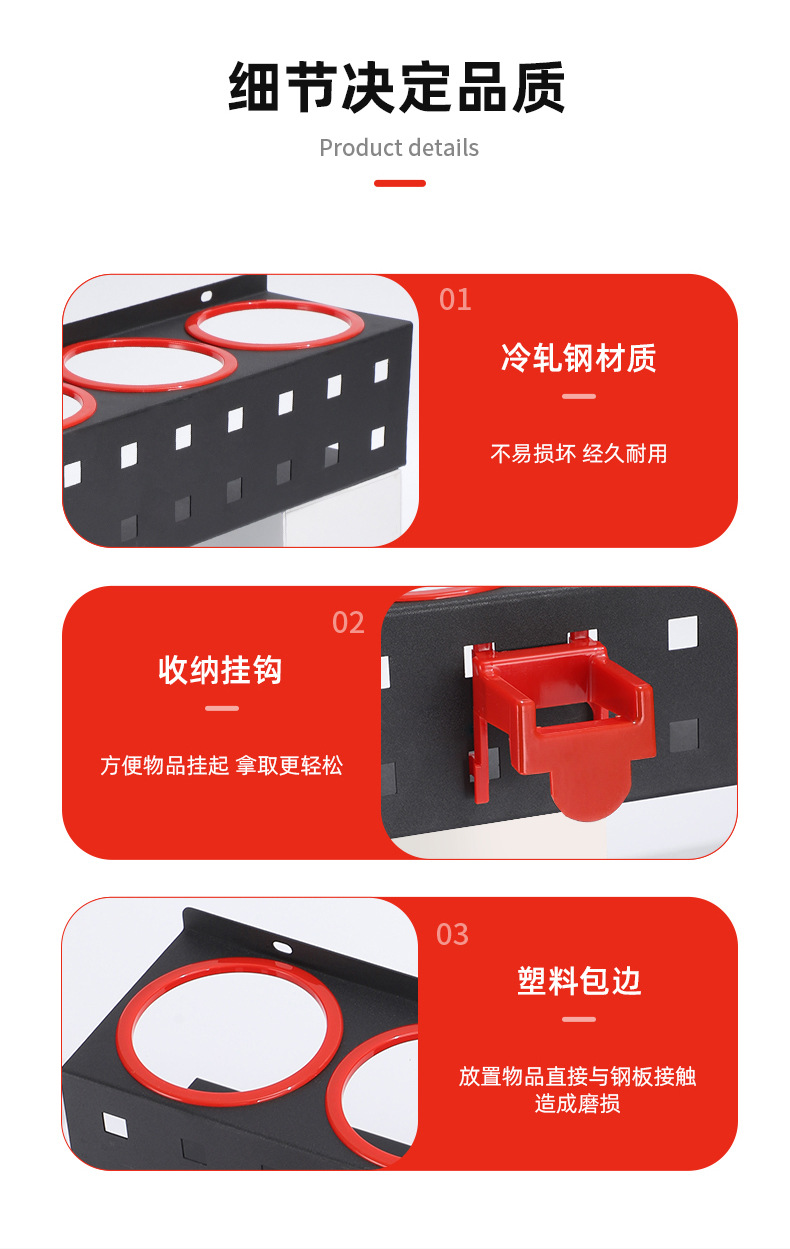 细节决定品质

Product details

01

冷轧钢材质

不易损坏 经久耐用

02

收纳挂钩

方便物品挂起 拿取更轻松

03

塑料包边

放置物品直接与钢板接触造成磨损