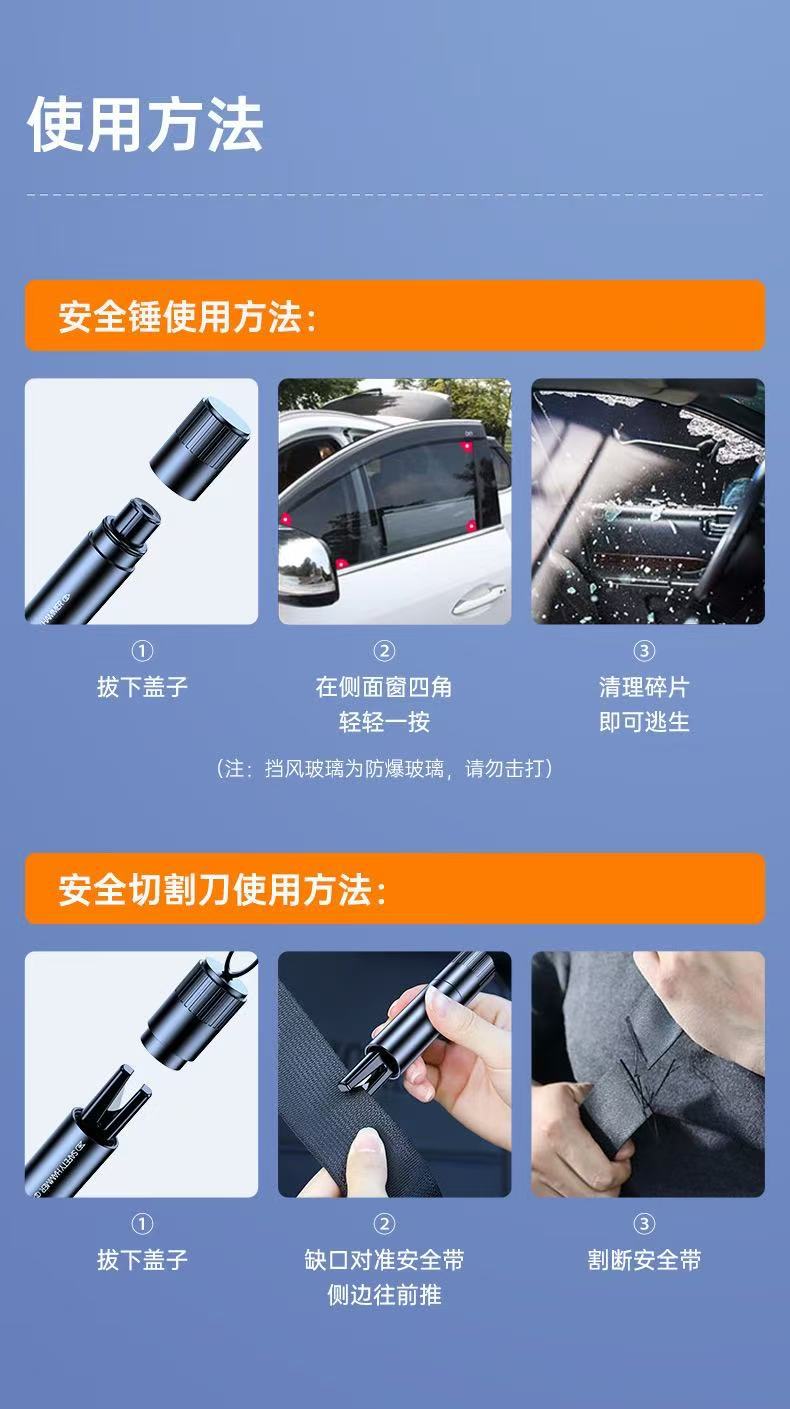 使用方法

安全锤使用方法:

①
拔下盖子

②
在侧面窗四角
轻轻一按

③
清理碎片
即可逃生

（注：挡风玻璃为防爆玻璃，请勿击打）

安全切割刀使用方法:

①
拔下盖子

②
缺口对准安全带
侧边往前推

③
割断安全带