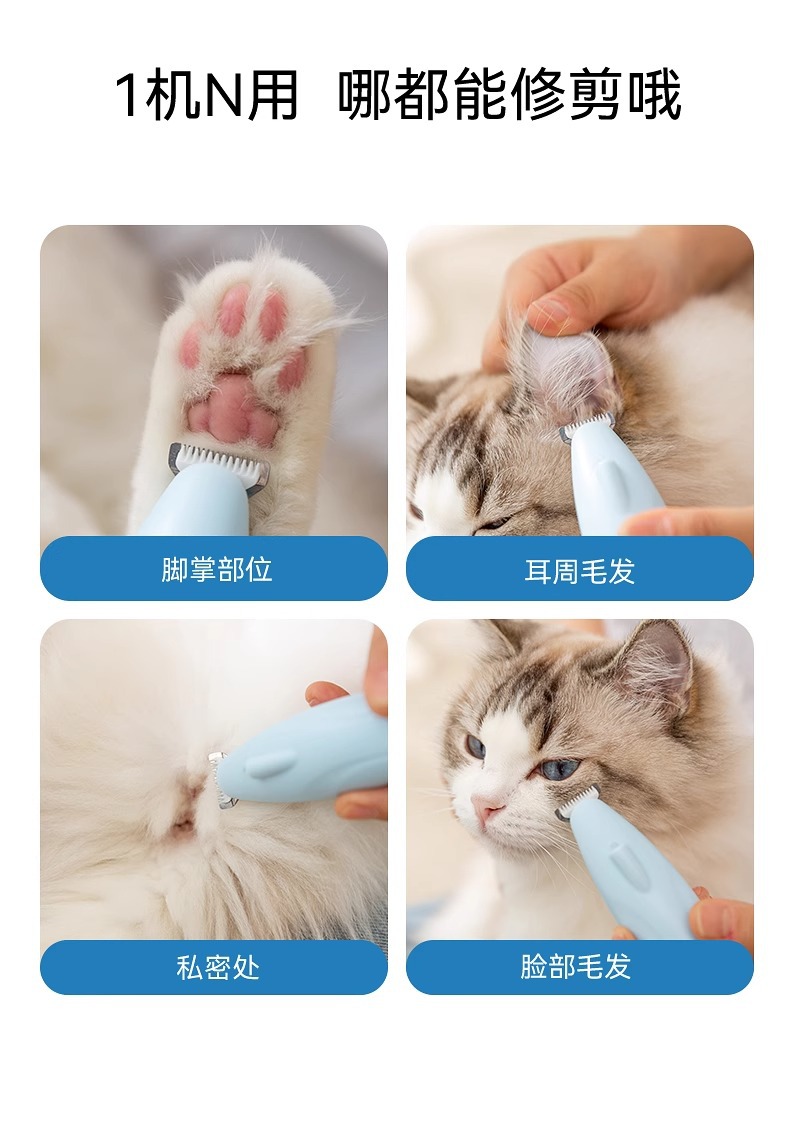 1机N用 哪都能修剪哦

脚掌部位

耳周毛发

私密处

脸部毛发