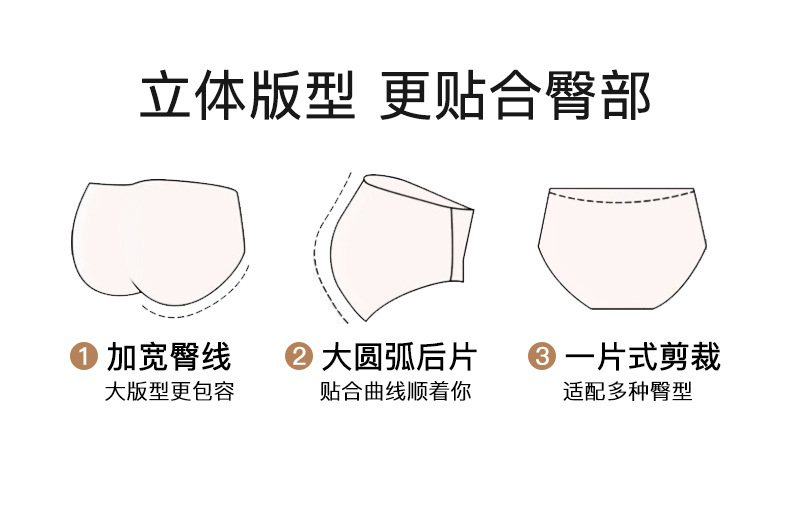 立体版型 更贴合臀部

1 加宽臀线
大版型更包容

2 大圆弧后片
贴合曲线顺着你

3 一片式剪裁
适配多种臀型