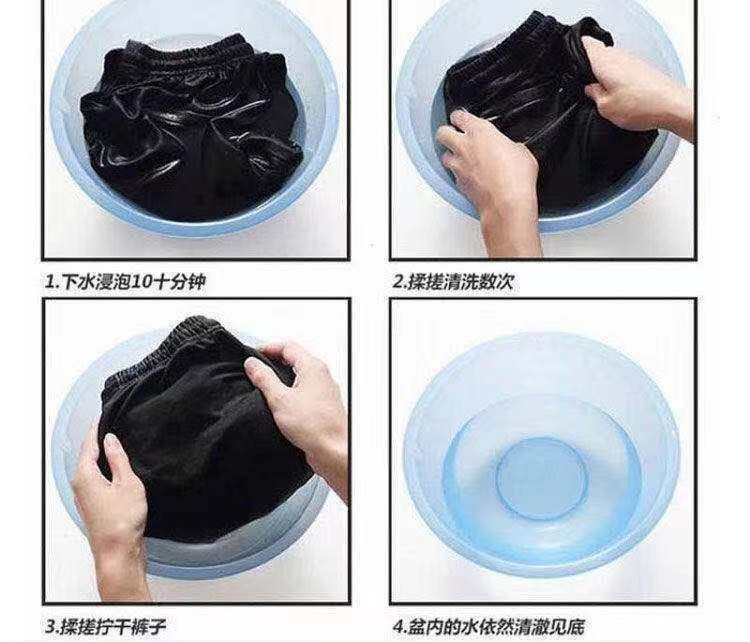 1.下水浸泡10十分钟

2.揉搓清洗数次

3.揉搓拧干裤子

4.盆内的水依然清澈见底