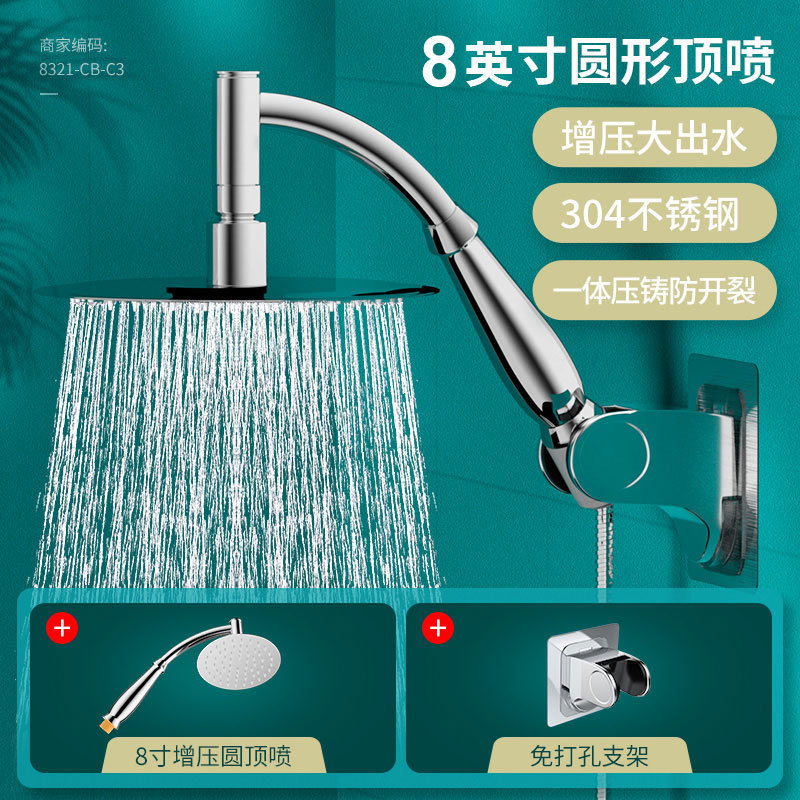 商家编码:
8321-CB-C3

8英寸圆形顶喷

增压大出水

304不锈钢

一体压铸防开裂

+

8寸增压圆顶喷

+

免打孔支架