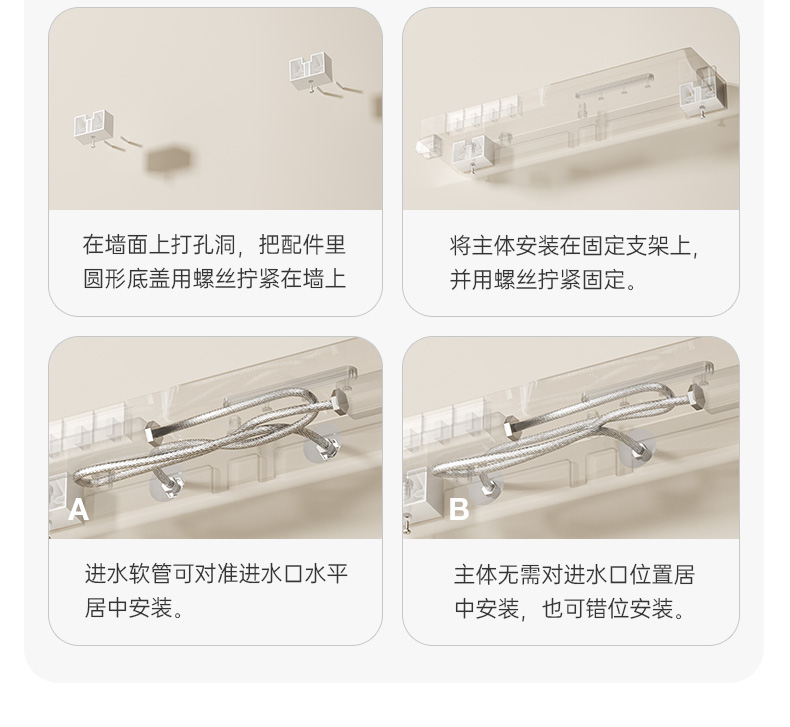 在墙面上打孔洞，把配件里圆形底盖用螺丝拧紧在墙上

将主体安装在固定支架上，并用螺丝拧紧固定。

A

进水软管可对准进水口水平居中安装。

B

主体无需对进水口位置居中安装，也可错位安装。