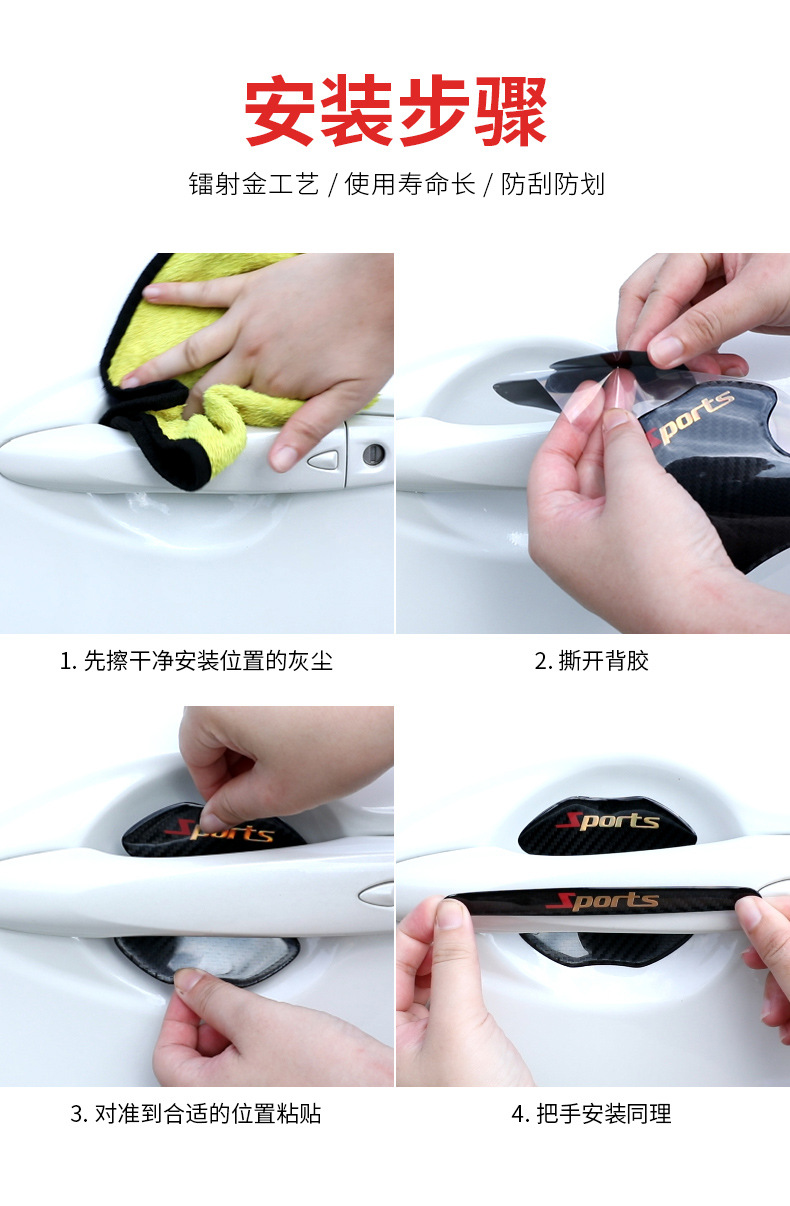 安装步骤

镭射金工艺 / 使用寿命长 / 防刮防划

Sports

1. 先擦干净安装位置的灰尘

2. 撕开背胶

Sports

Sports

Sports

3. 对准到合适的位置粘贴

4. 把手安装同理