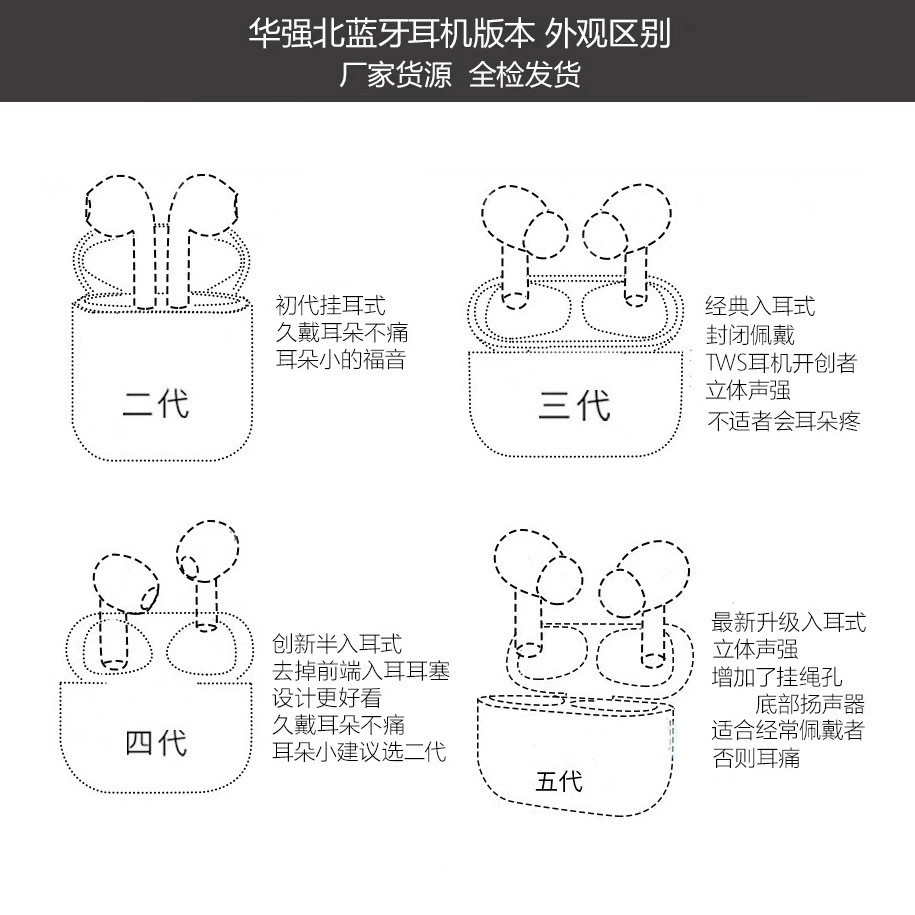 华强北蓝牙耳机版本 外观区别
厂家货源 全检发货

二代

初代挂耳式
久戴耳朵不痛
耳朵小的福音

三代

经典入耳式
封闭佩戴
TWS耳机开创者
立体声强
不适者会耳朵疼

四代

创新半入耳式
去掉前端入耳耳塞
设计更好看
久戴耳朵不痛
耳朵小建议选二代

五代

最新升级入耳式
立体声强
增加了挂绳孔
底部扬声器
适合经常佩戴者
否则耳痛