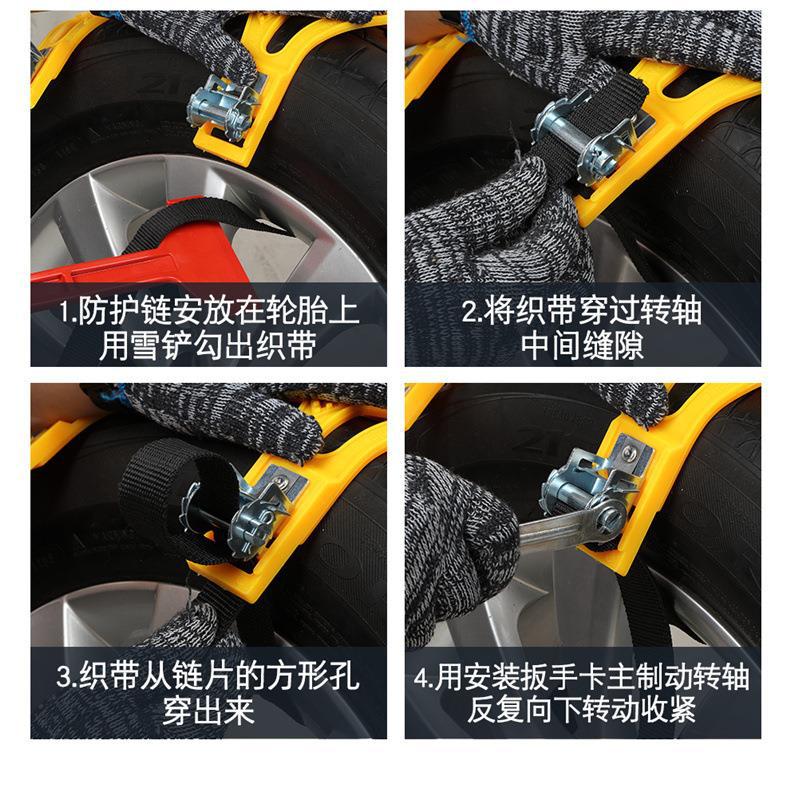 1.防护链安放在轮胎上
用雪铲勾出织带

2.将织带穿过转轴
中间缝隙

3.织带从链片的方形孔
穿出来

4.用安装扳手卡主制动转轴
反复向下转动收紧