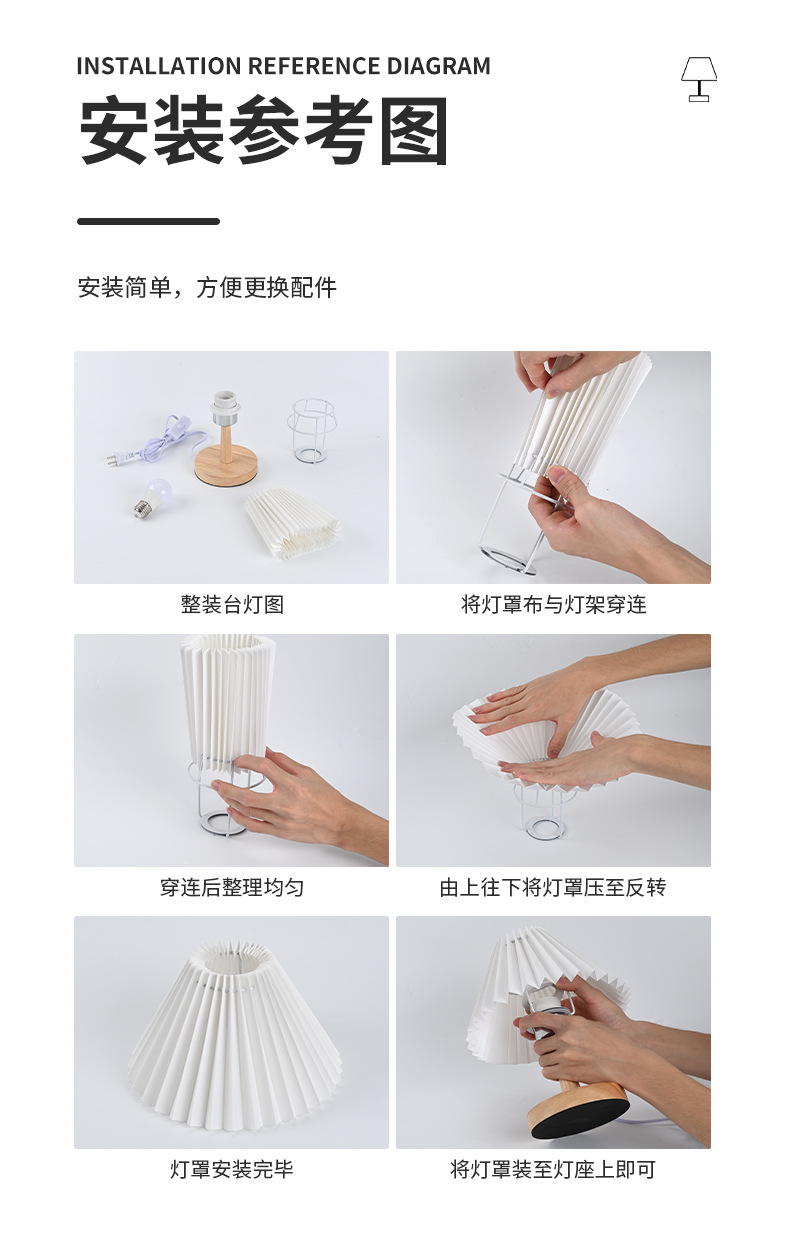 INSTALLATION REFERENCE DIAGRAM
安装参考图

安装简单，方便更换配件

整装台灯图

将灯罩布与灯架穿连

穿连后整理均匀

由上往下将灯罩压至反转

灯罩安装完毕

将灯罩装至灯座上即可