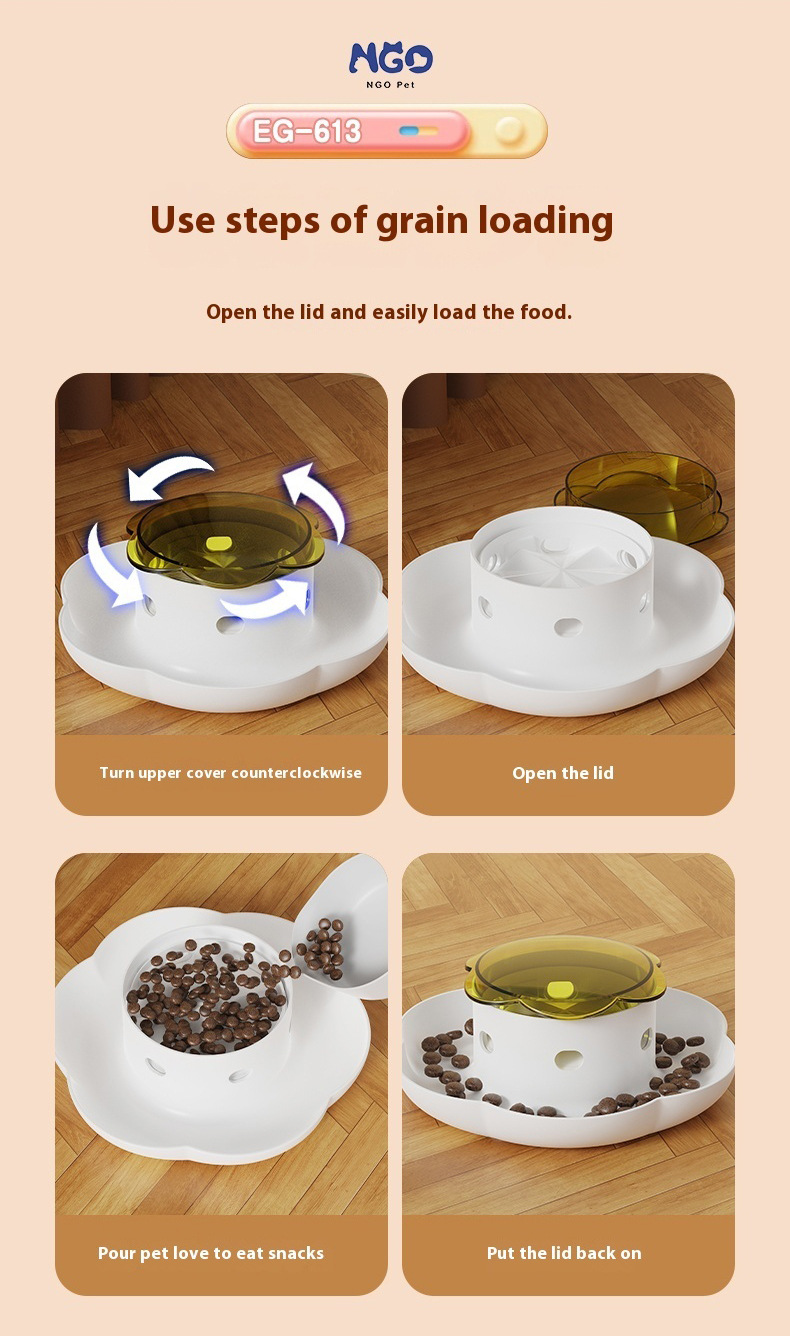 NGO
NGO Pet

EG-613

Use steps of grain loading

Open the lid and easily load the food.

Turn upper cover counterclockwise

Open the lid

Pour pet love to eat snacks

Put the lid back on