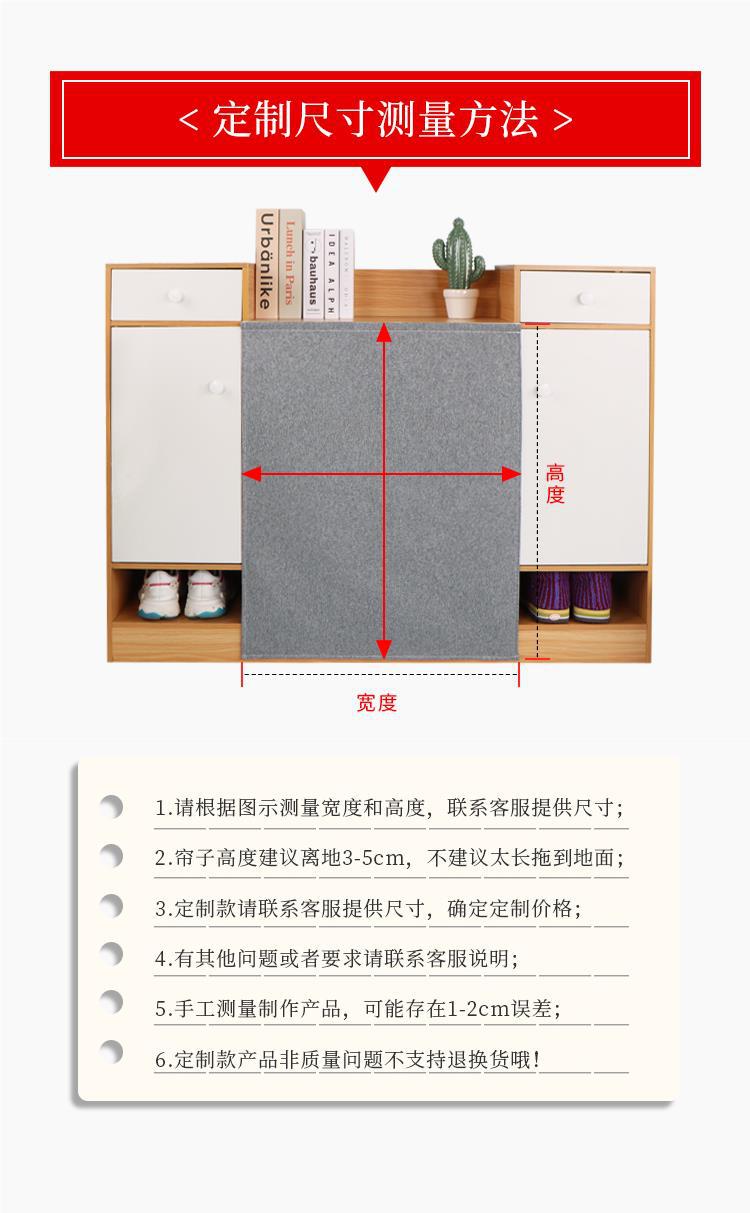 < 定制尺寸测量方法 >

Urbänlike

Lunch in Paris

bauhaus

IDEA ALPH

高度

宽度

1.请根据图示测量宽度和高度，联系客服提供尺寸；

2.帘子高度建议离地3-5cm，不建议太长拖到地面；

3.定制款请联系客服提供尺寸，确定定制价格；

4.有其他问题或者要求请联系客服说明；

5.手工测量制作产品，可能存在1-2cm误差；

6.定制款产品非质量问题不支持退换货哦！